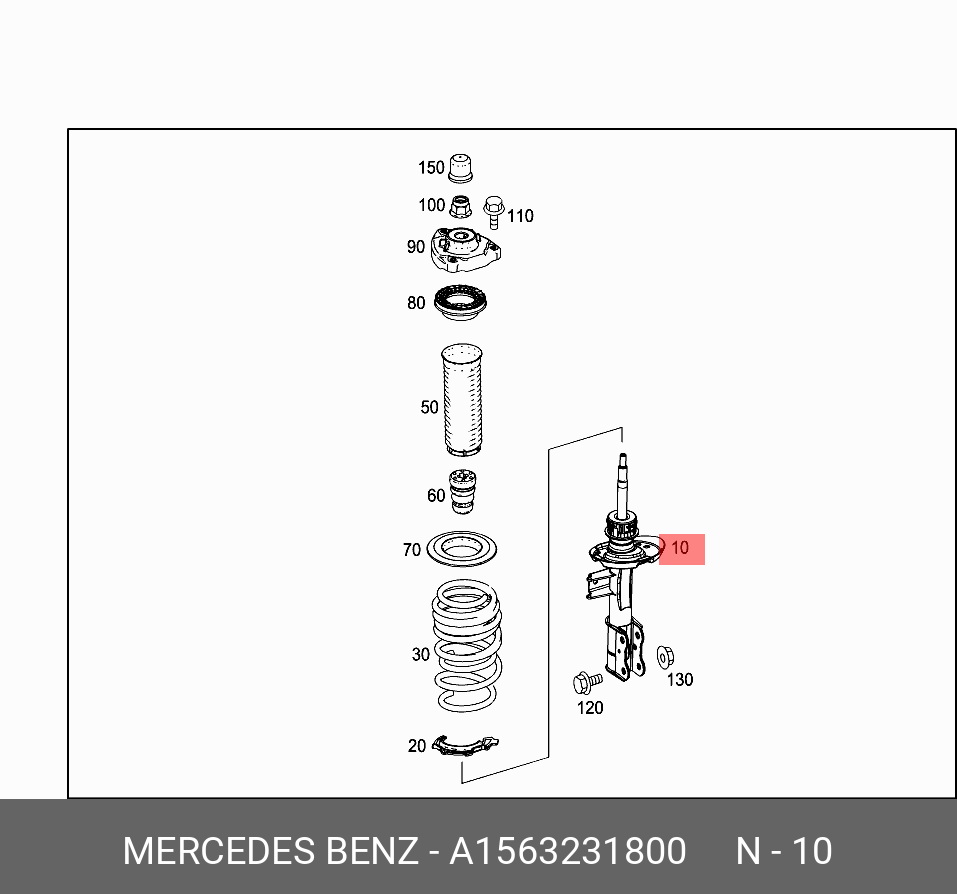 150
100
110
90
80
50
60
70
10
30
130
120
20

MERCEDES BENZ - A1563231800 N - 10