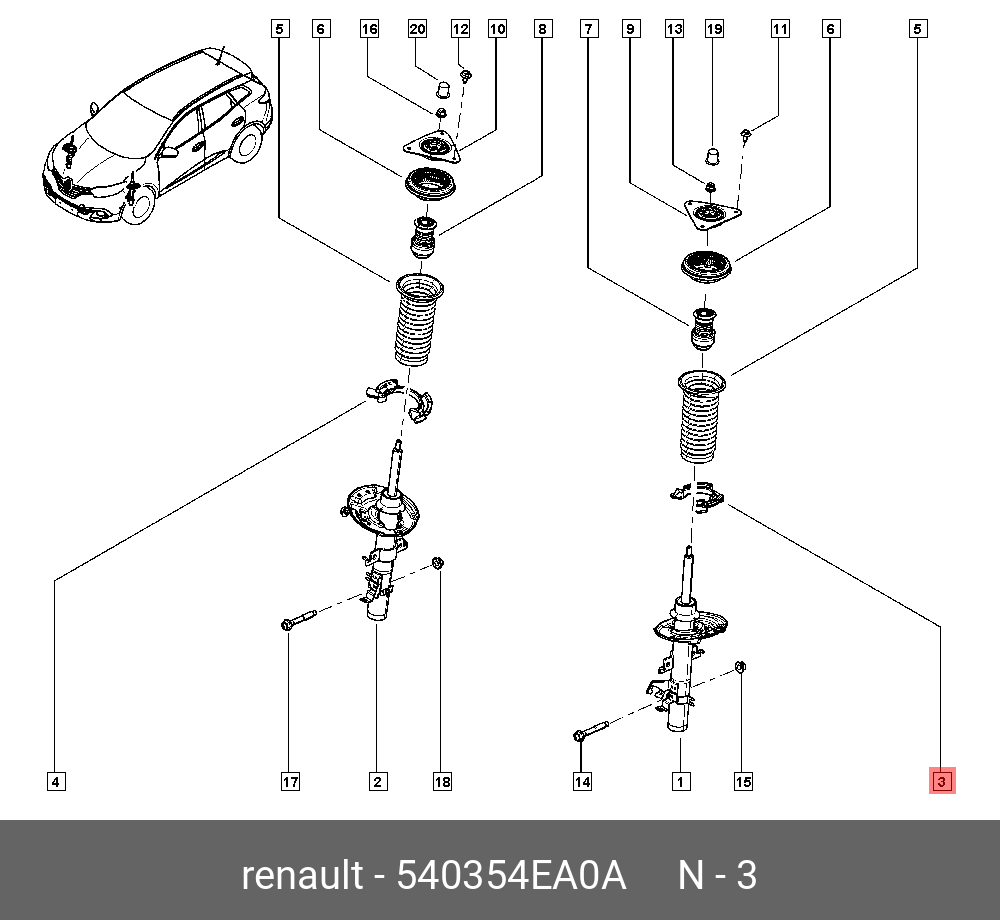 5
6
16
20
12
10
8
7
9
13
19
11
6
5
4
17
2
18
14
1
15
3

renault - 540354EA0A N - 3