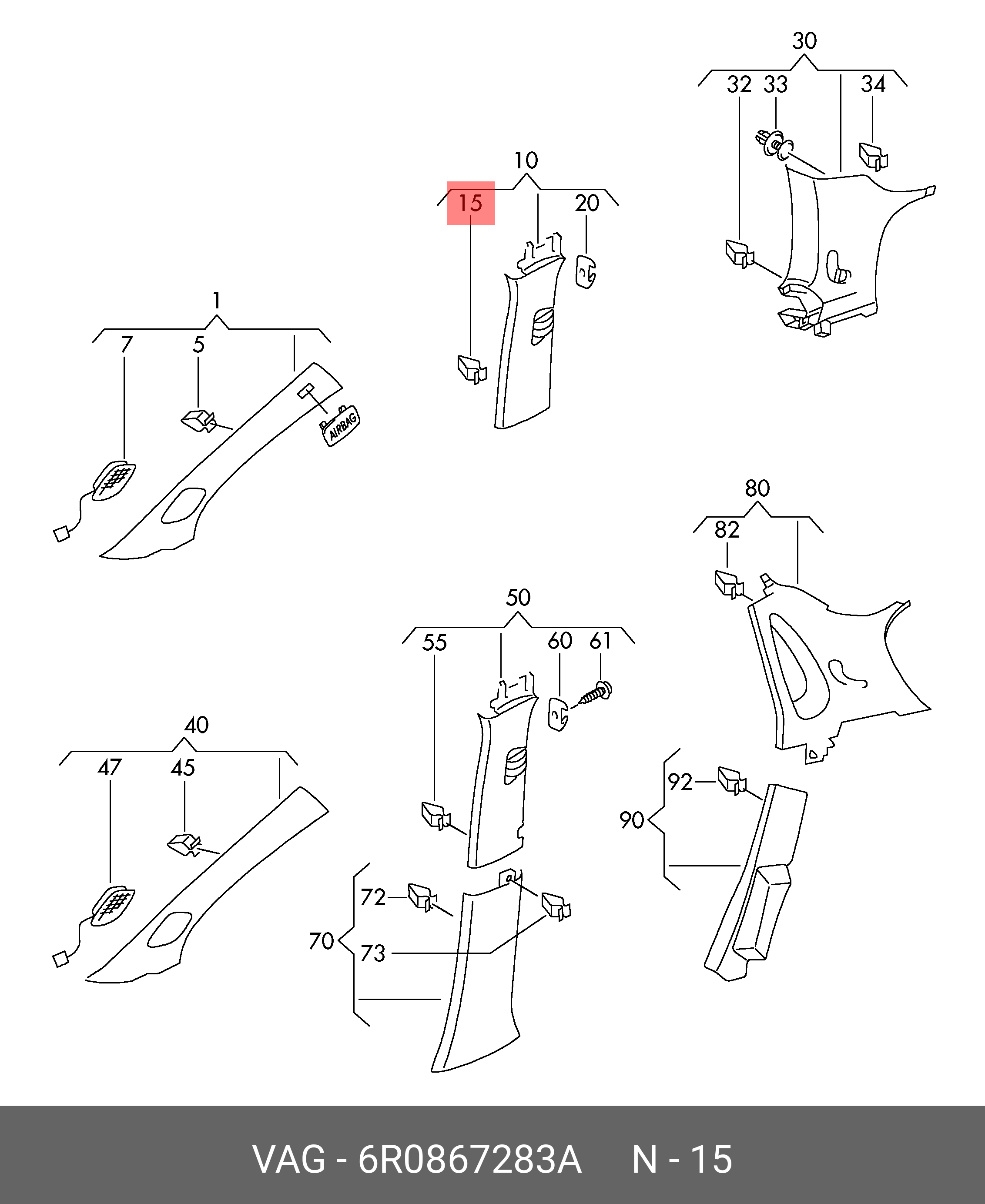 30
32
33
34
10
15
20
1
7
5
AIRBAG
80
82
50
55
60
61
40
47
45
92
90
72
70
73
VAG - 6R0867283A N - 15