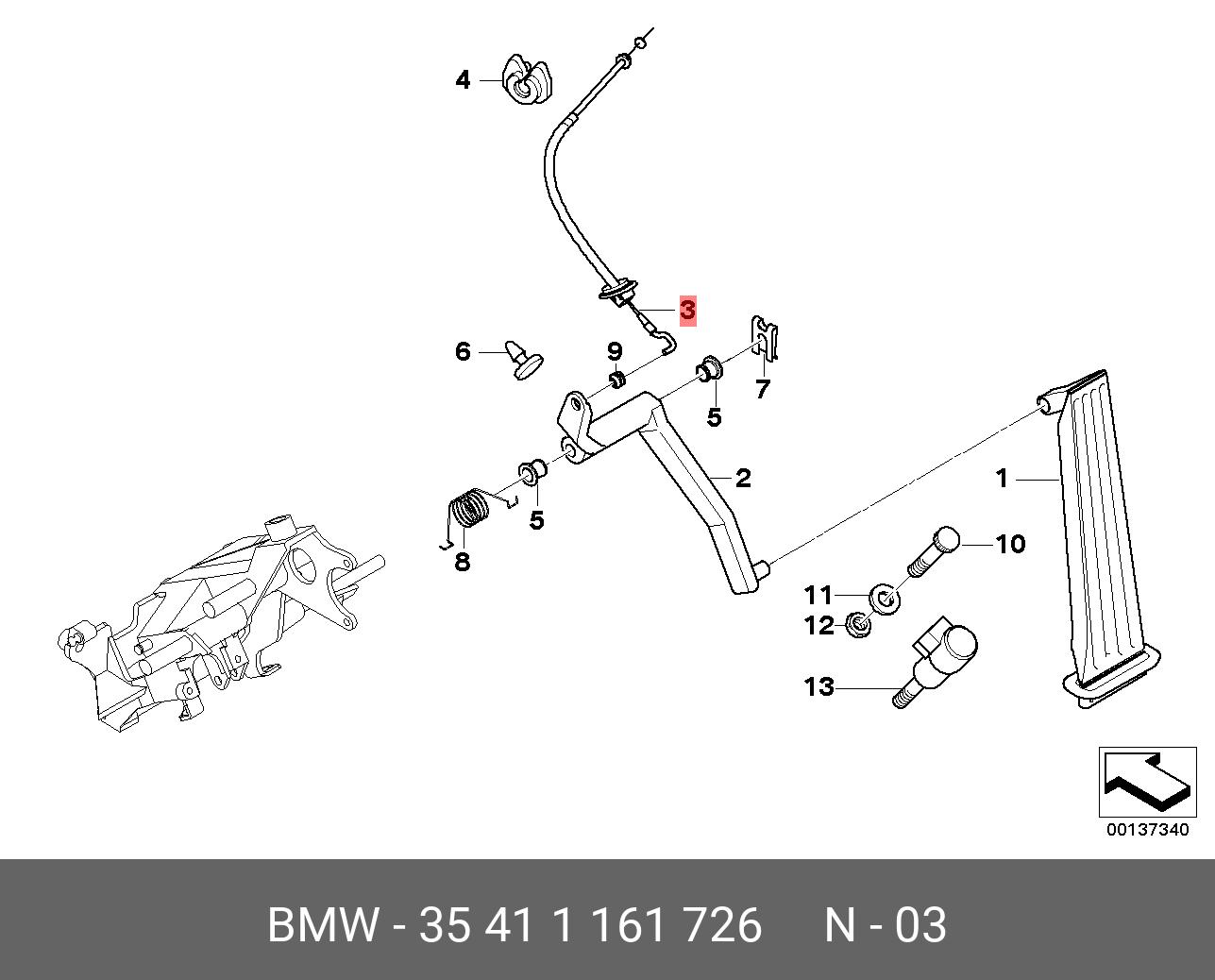 4

3

6

9

7

5

2

1

5

8

10

11

12

13

00137340

BMW - 35 41 1 161 726 N - 03