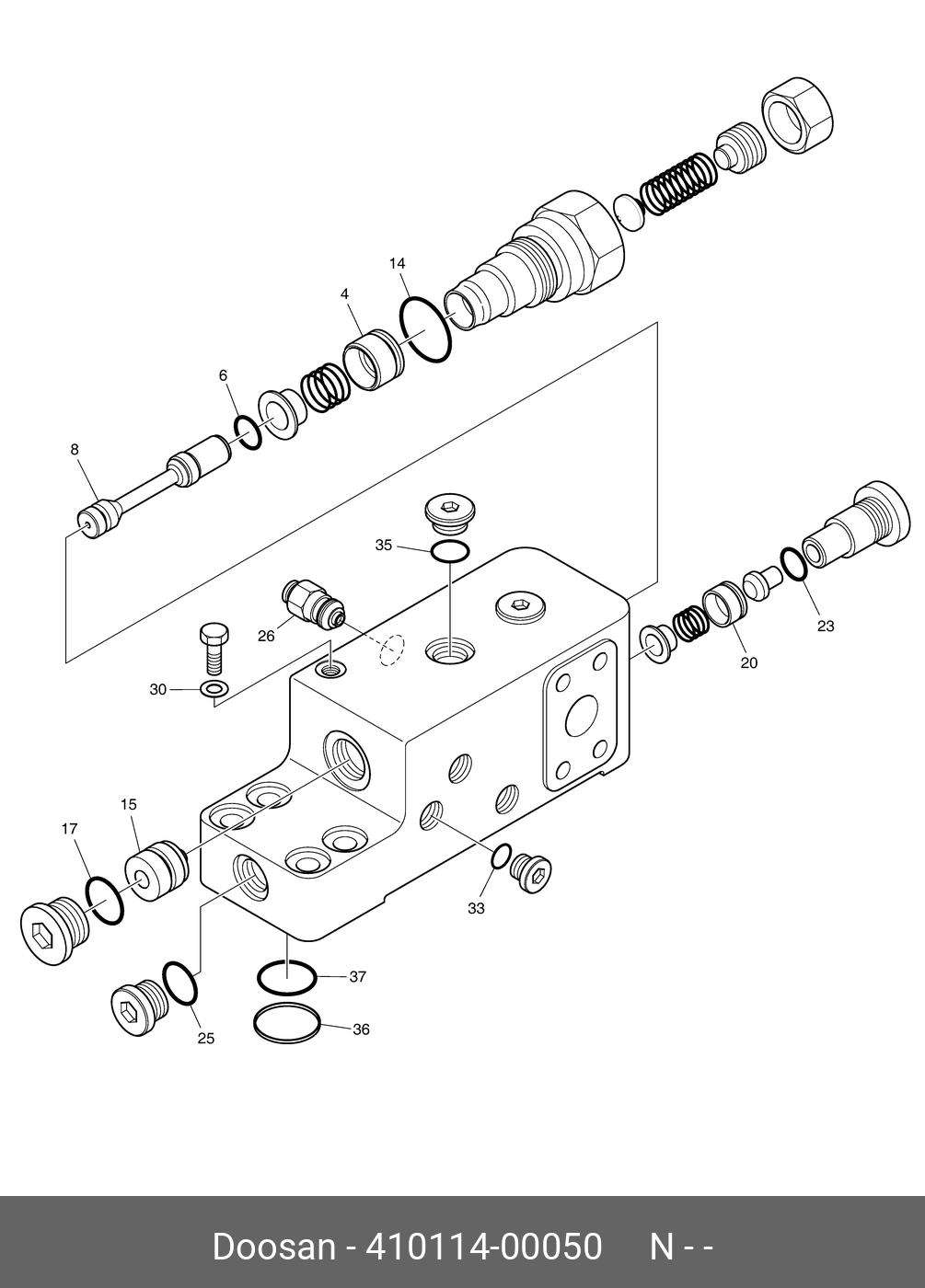 14
4
6
8
35
26
30
23
20
15
17
33
37
25
36

Doosan - 410114-00050 N - -