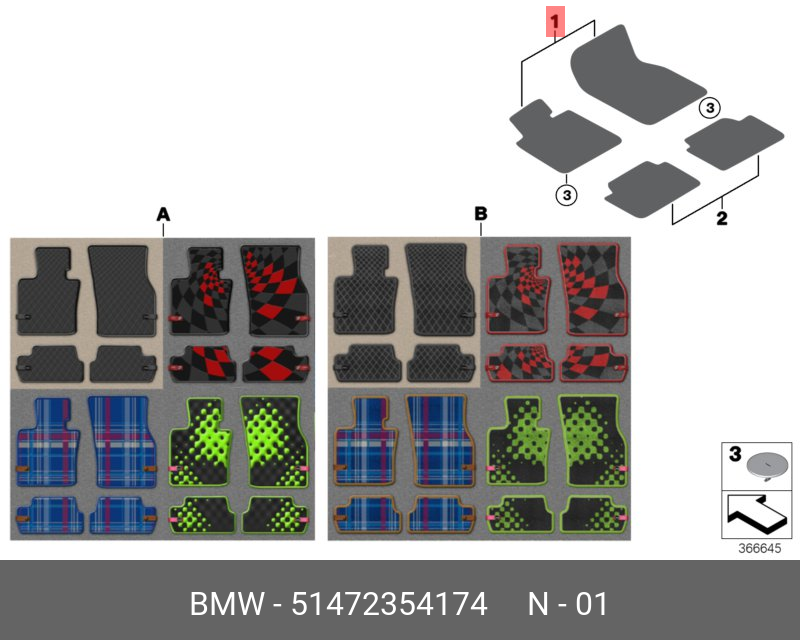 1
3
3
2
A
B
3
366645
BMW - 51472354174 N - 01