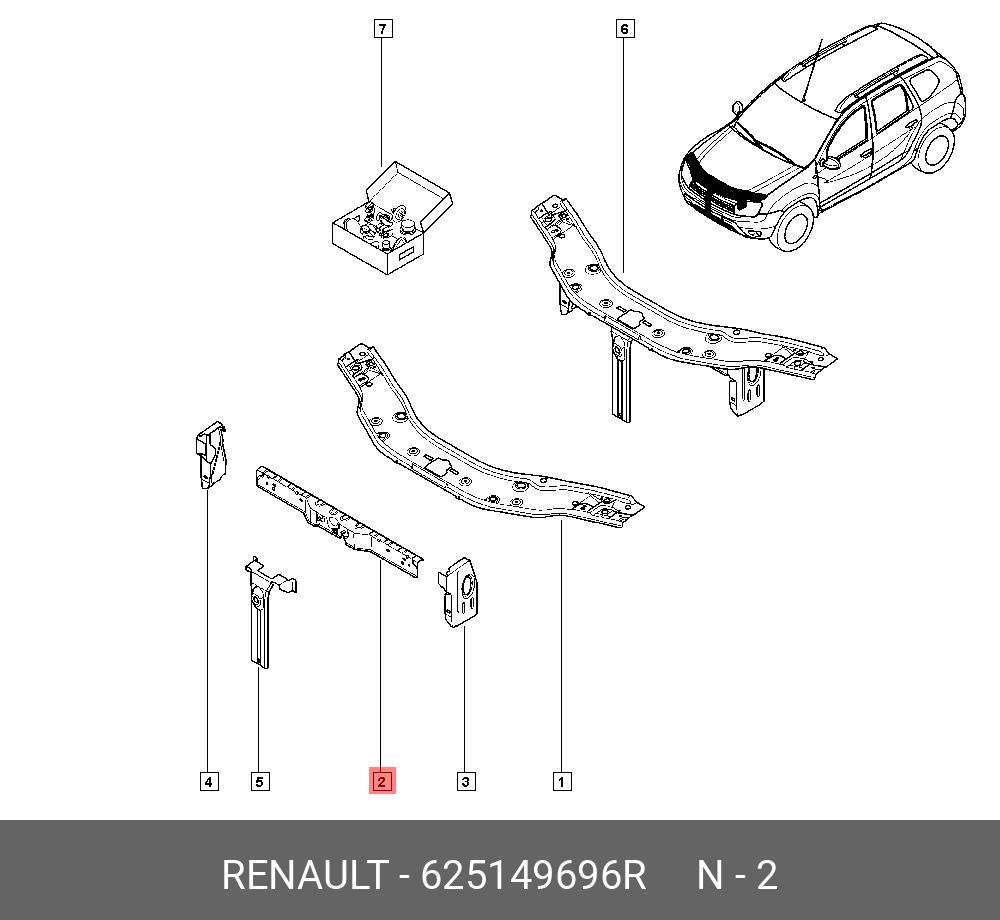 7
6
4
5
2
3
1
RENAULT - 625149696R N - 2