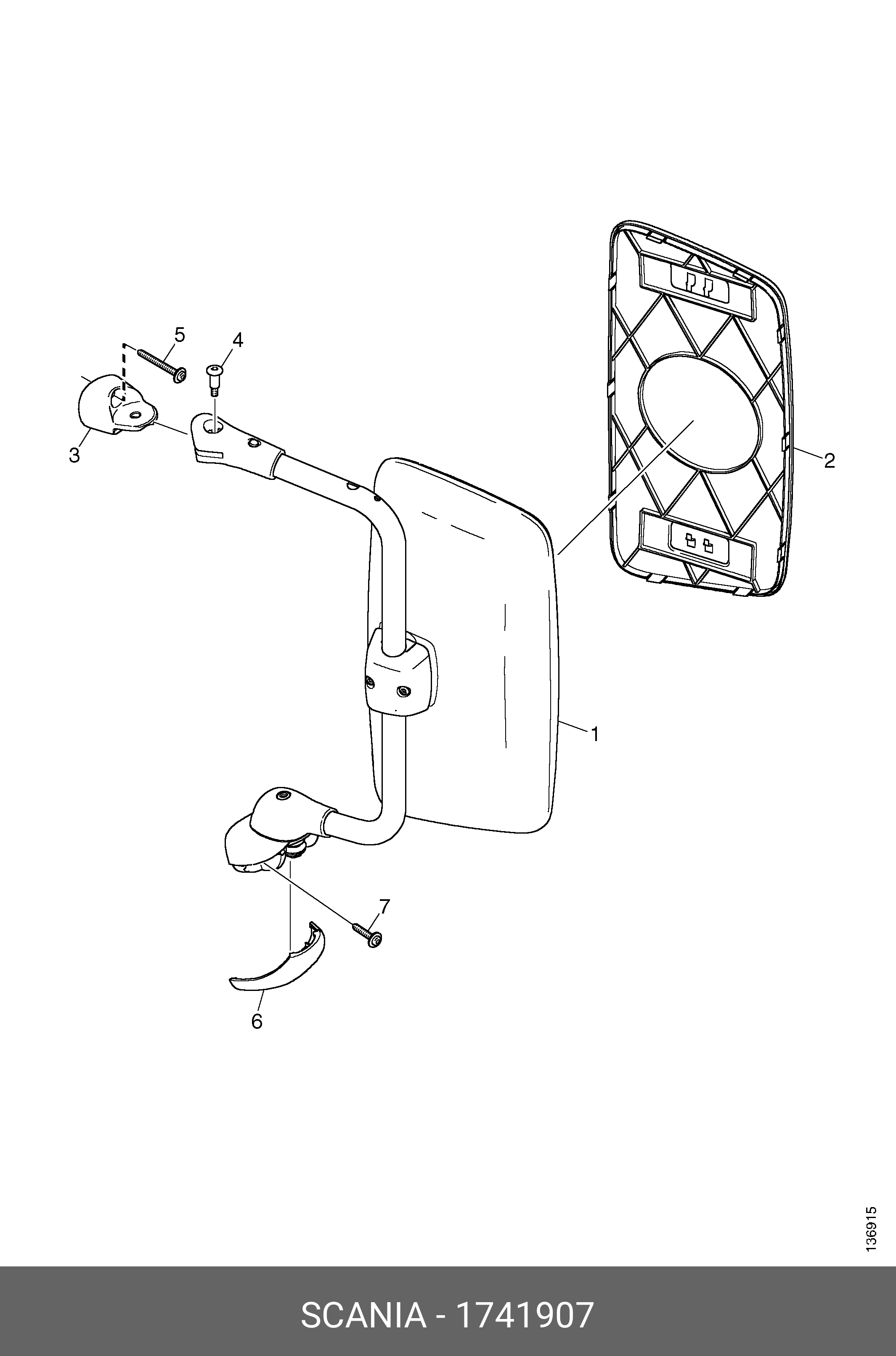 5
4
3
2
1
7
6
136915
SCANIA - 1741907