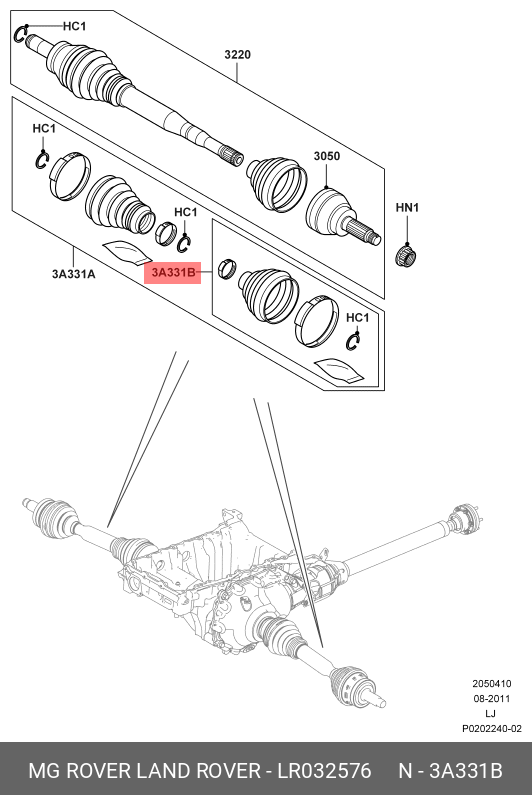 HC1
3220
HC1
3050
HC1
HN1
3A331A
3A331B
HC1
2050410
08-2011
LJ
P0202240-02
MG ROVER LAND ROVER - LR032576 N - 3A331B