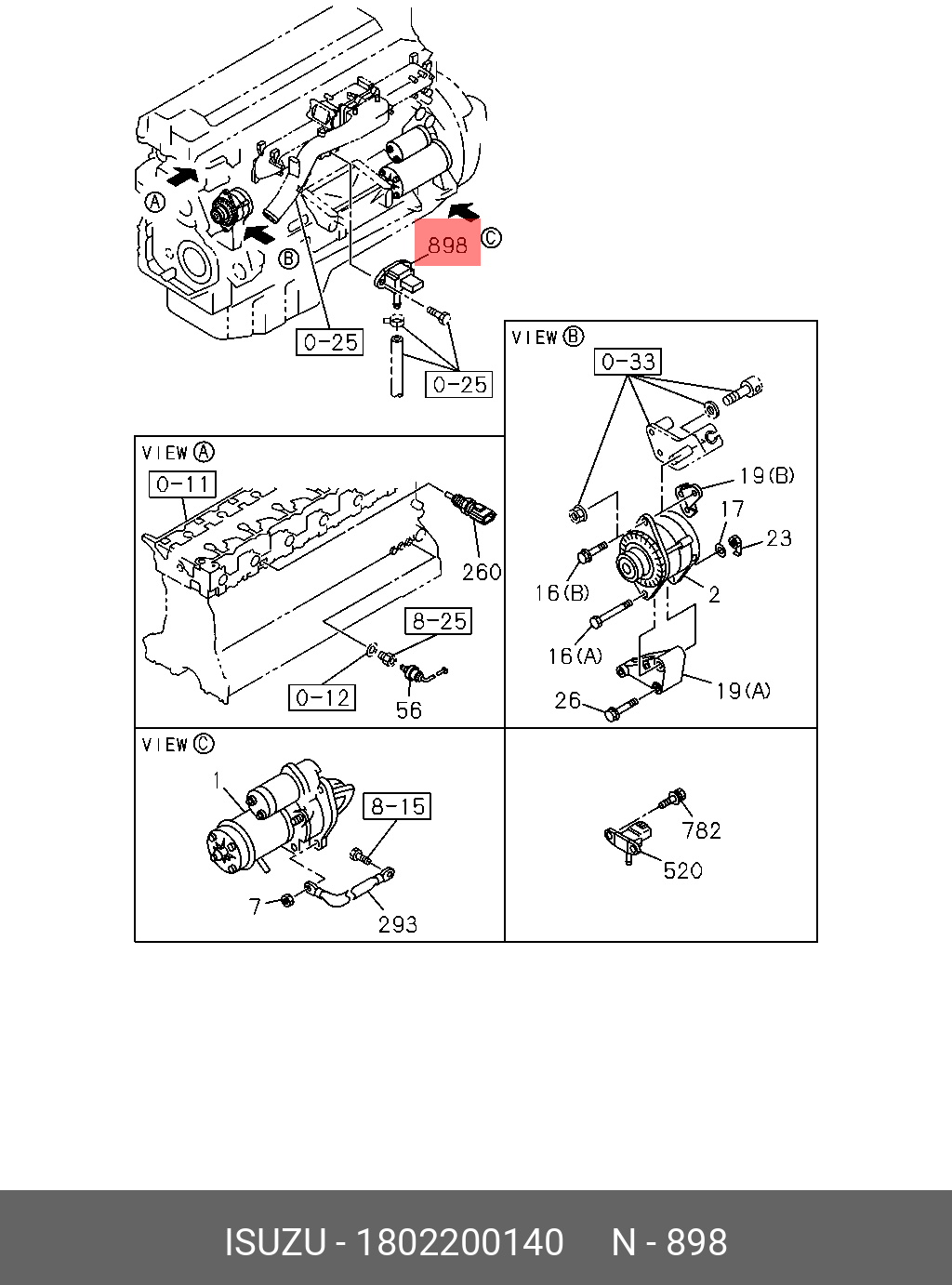 A
B
C
898
0-25
0-25

VIEW B
0-33
19(B)
17
23
16(B)
2
16(A)
19(A)
26

VIEW A
0-11
260
8-25
0-12
56

VIEW C
1
8-15
7
293

782
520

ISUZU - 1802200140 N - 898