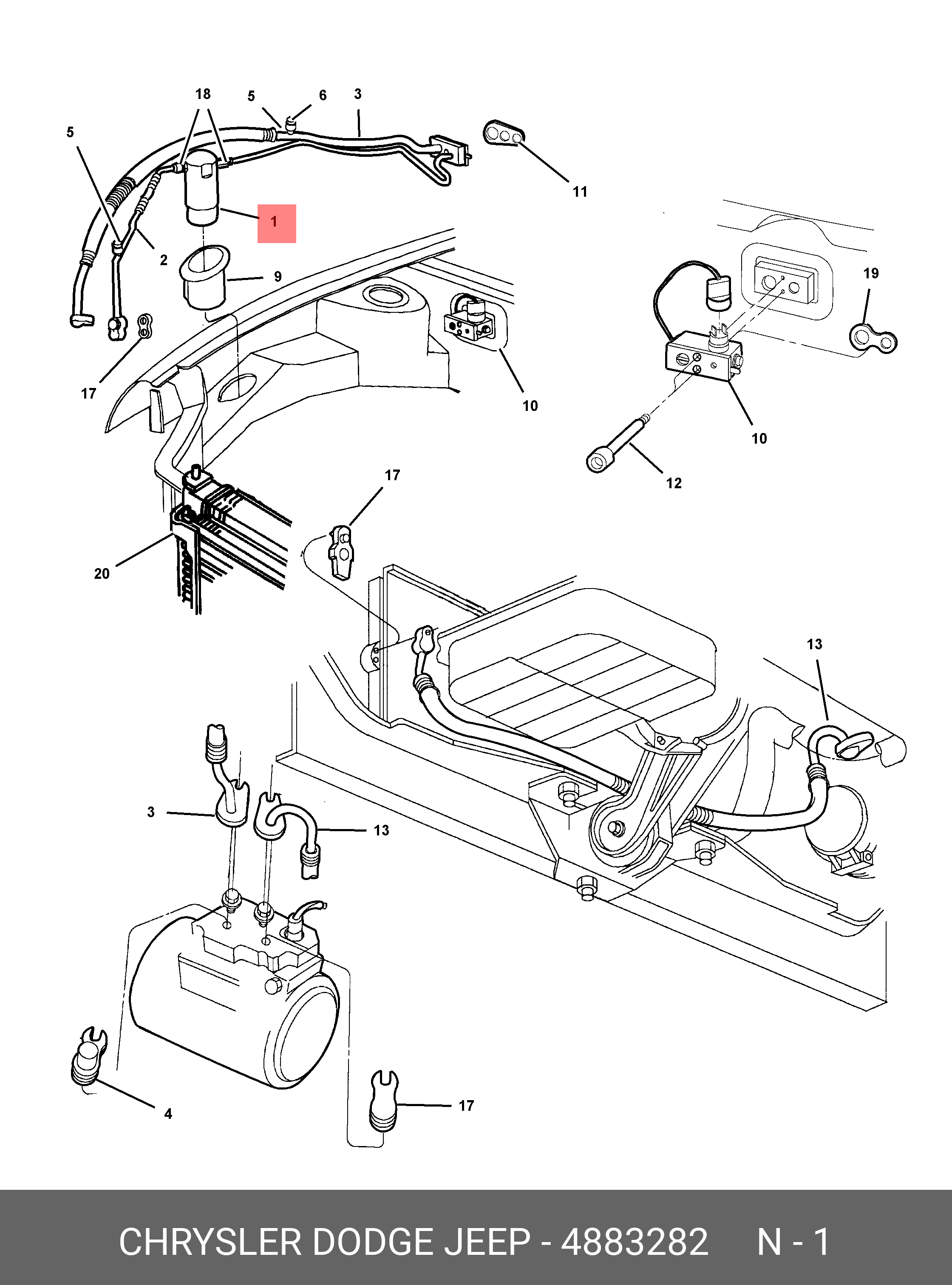 18
5
6
3
5
11
1
2
9
19
17
10
10
12
17
20
13
3
13
4
17

CHRYSLER DODGE JEEP - 4883282 N - 1