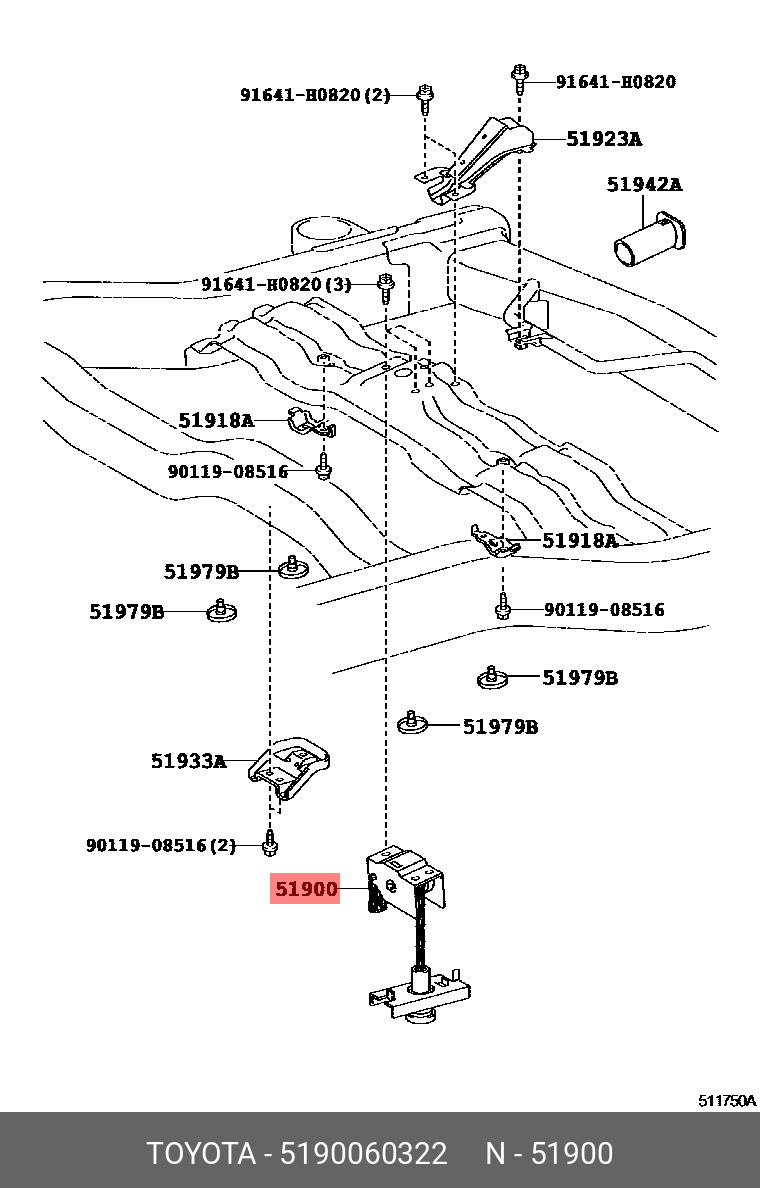 91641-H0820(2)
91641-H0820
51923A
51942A
91641-H0820(3)
51918A
90119-08516
51918A
51979B
51979B
90119-08516
51979B
51979B
51933A
90119-08516(2)
51900
511750A
TOYOTA - 5190060322 N - 51900