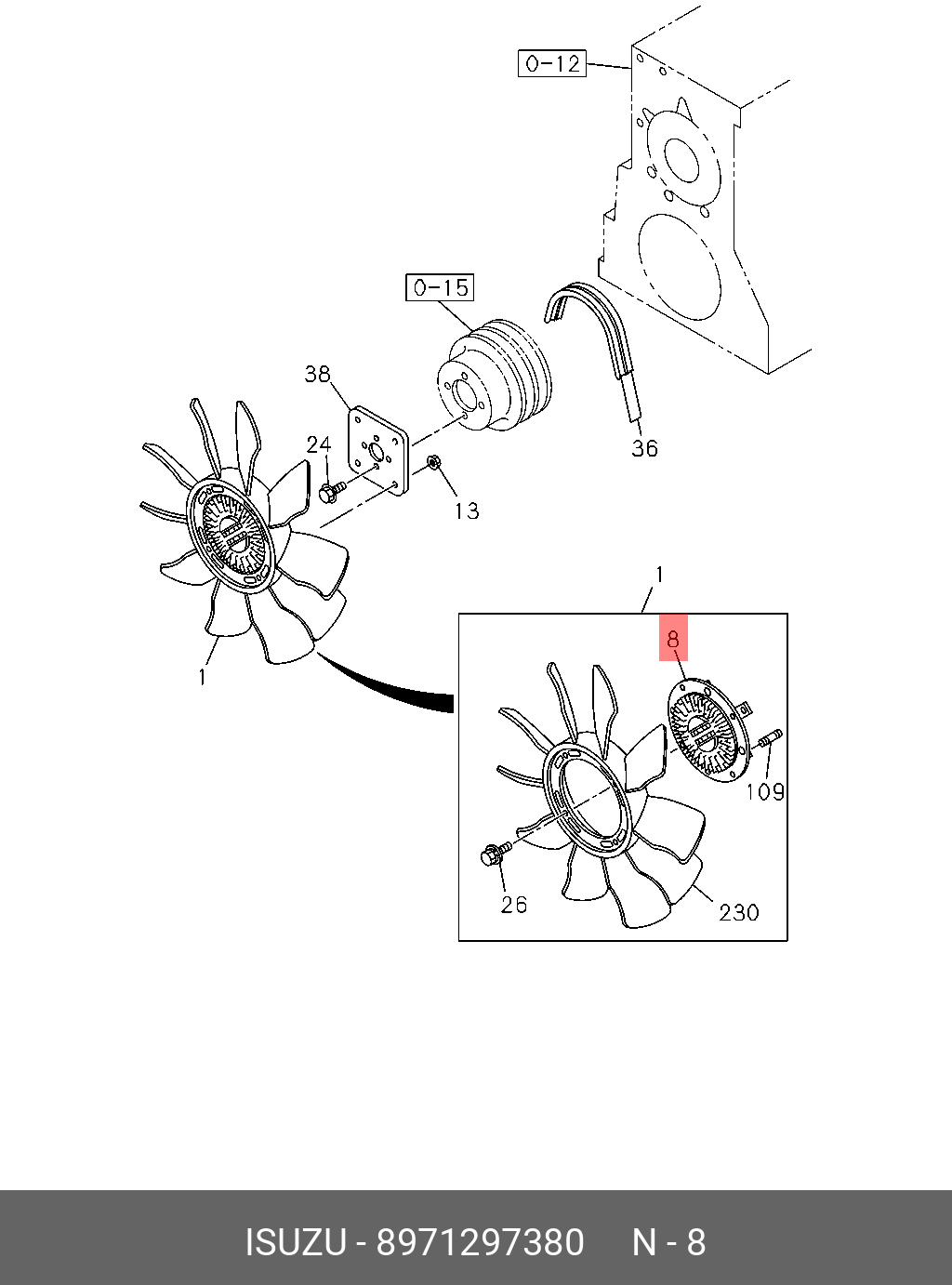 0-12

0-15

38

24

13

36

1

1

8

109

26

230

ISUZU - 8971297380 N - 8