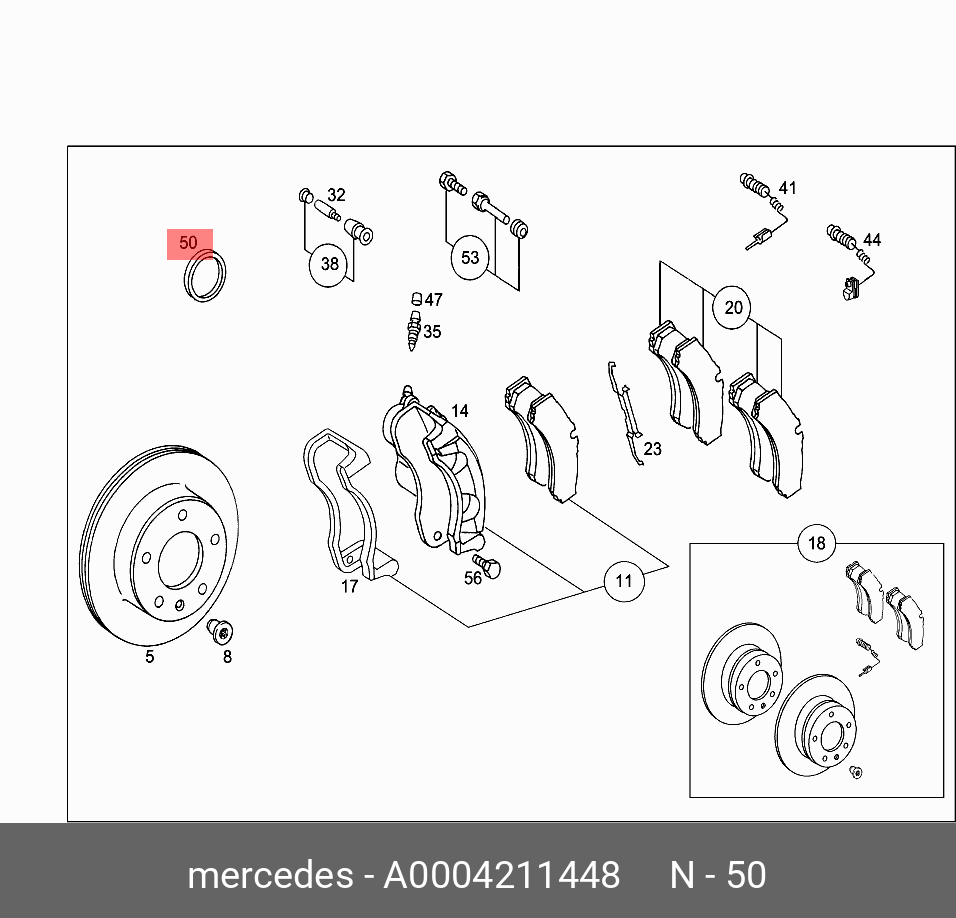 50
32
38
53
41
44
47
35
20
14
23
17
56
11
18
5
8

mercedes - A0004211448     N - 50