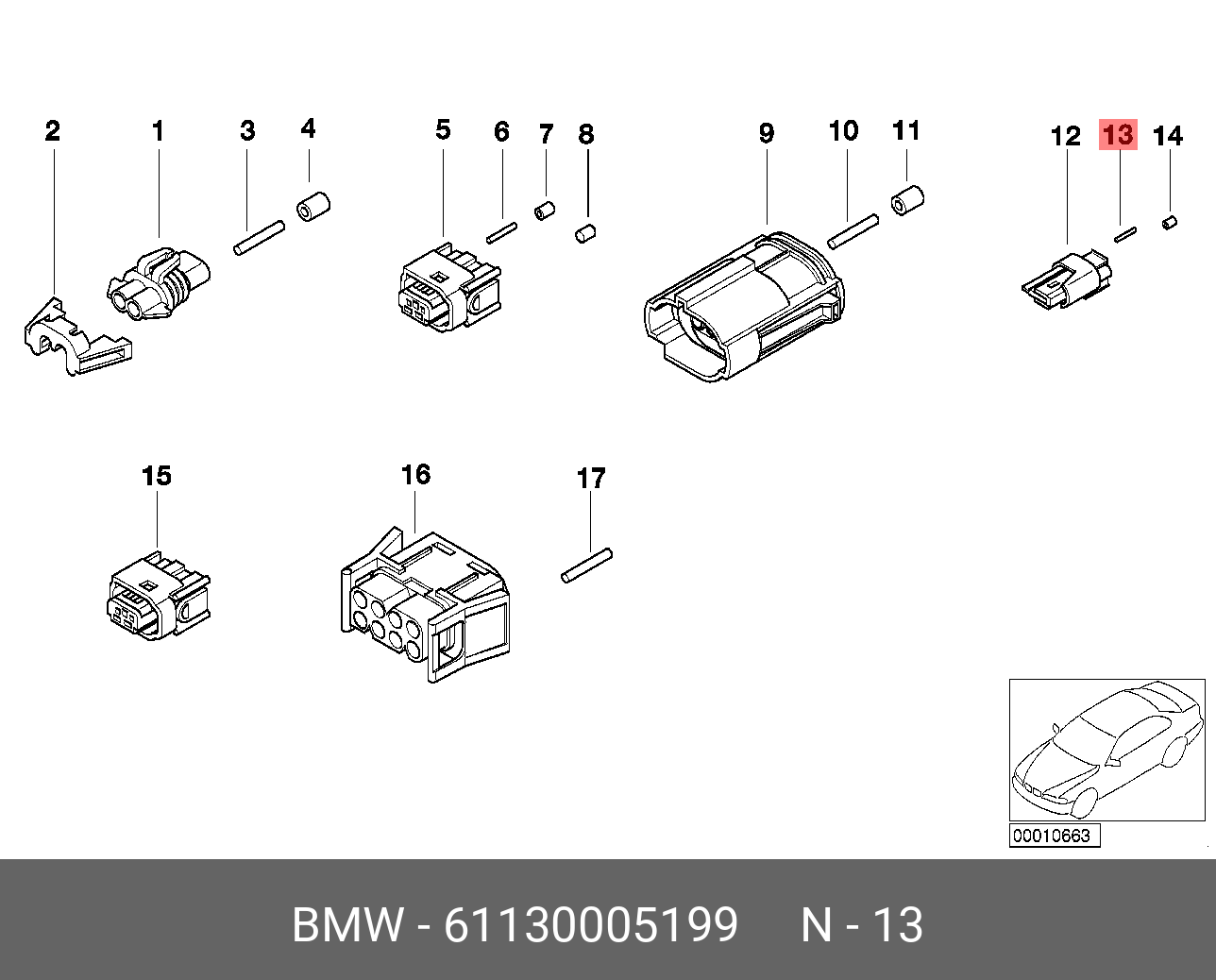 2
1
3
4
5
6
7
8
9
10
11
12
13
14
15
16
17

00010663

BMW - 61130005199 N - 13