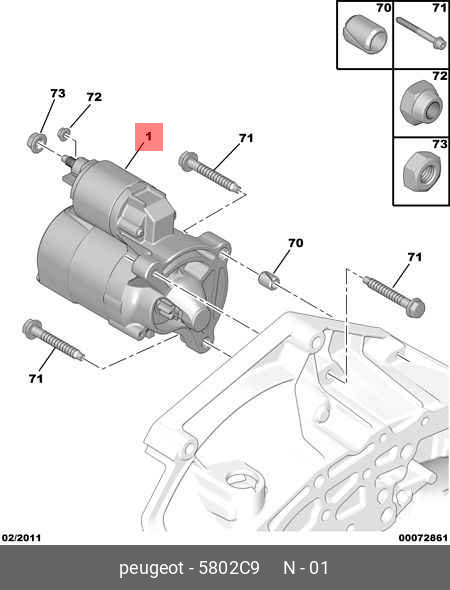 70
71
72
73
73
72
1
71
70
71
71
02/2011
00072861
peugeot - 5802C9 N - 01