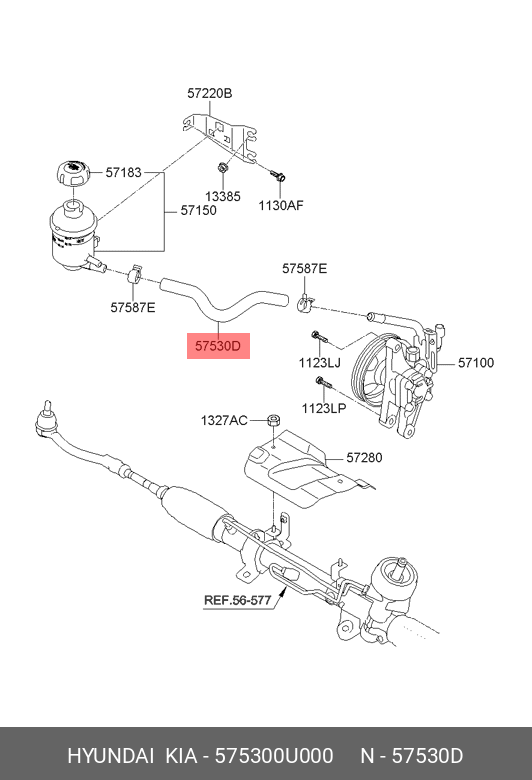 57220B

57183

13385

1130AF

57150

57587E

57587E

57530D

1123LJ

57100

1123LP

1327AC

57280

REF.56-577

HYUNDAI KIA - 575300U000 N - 57530D