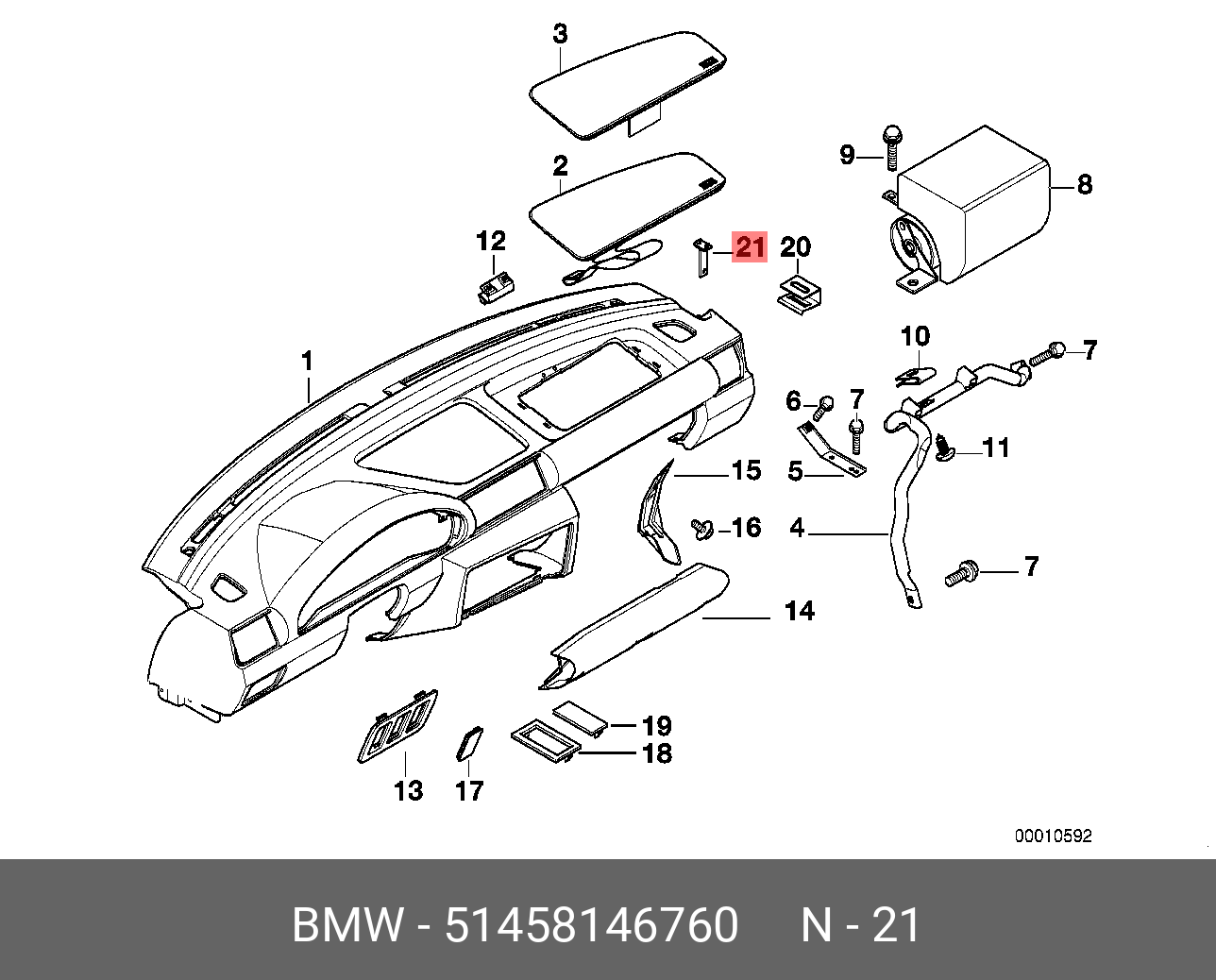 3
2
9
8
12
21
20
1
10
7
6
7
11
15
5
16
4
7
14
19
18
13
17
00010592
BMW - 51458146760 N - 21