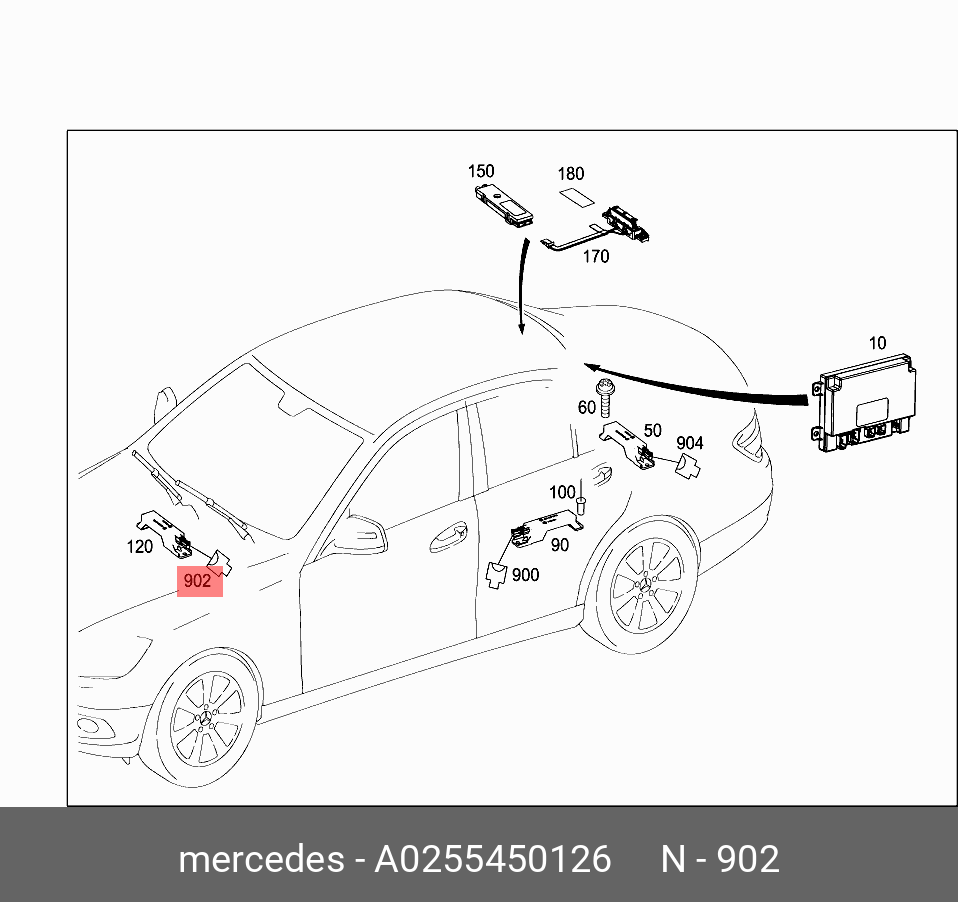 150
180
170
10
60
50
904
100
90
900
120
902

mercedes - A0255450126 N - 902