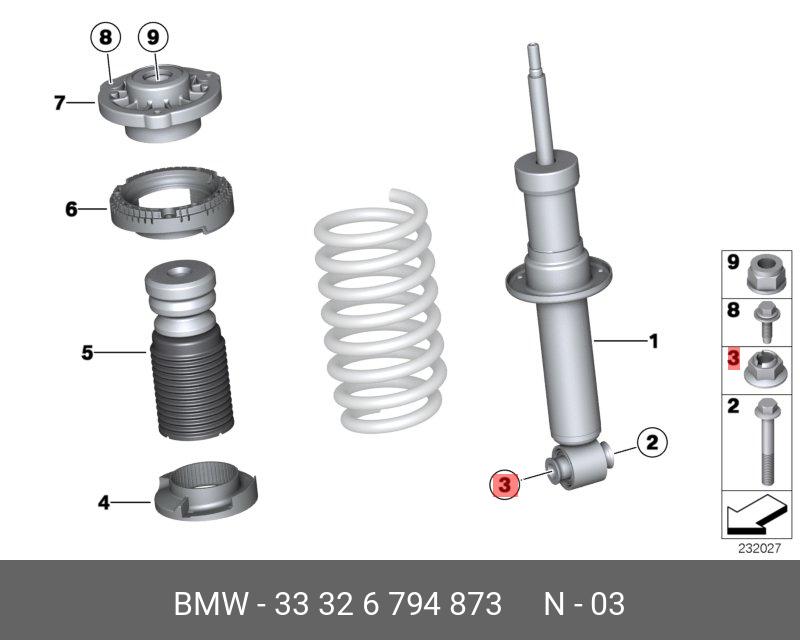 8
9
7
6
5
4
1
2
3
9
8
3
2
232027

BMW - 33 32 6 794 873 N - 03