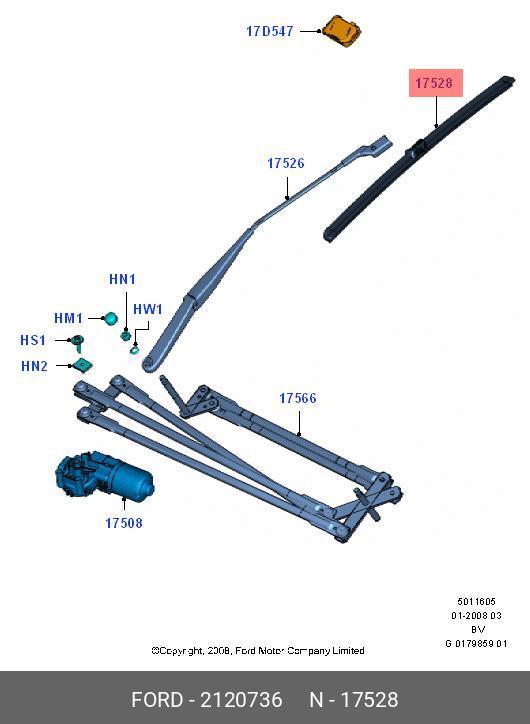 17D547

17528

17526

HN1

HM1

HW1

HS1

HN2

17566

17508

5011605
01-2008 03
BV
G 0179859 01

©Copyright, 2008, Ford Motor Company Limited

FORD - 2120736 N - 17528