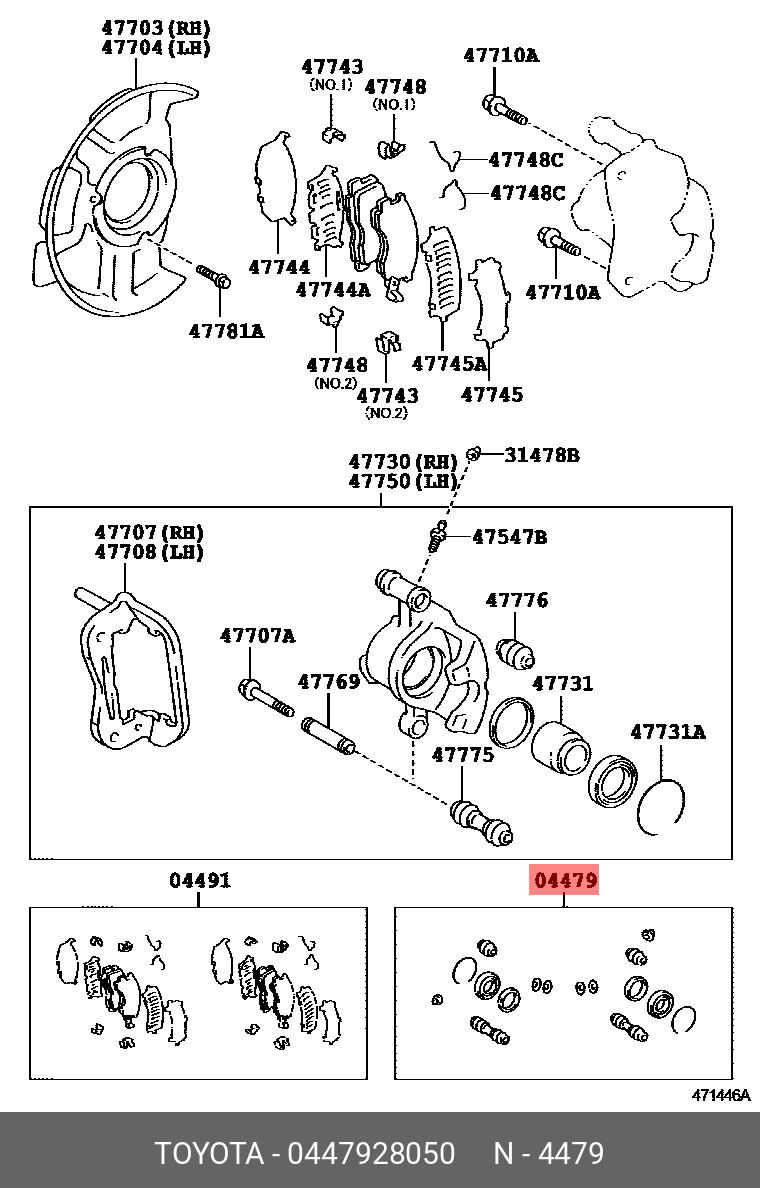 47703 (RH)
47704 (LH)

47743
(NO.1)

47748
(NO.1)

47710A

47748C

47748C

47744

47744A

47710A

47781A

47748
(NO.2)

47743
(NO.2)

47745A

47745

47730 (RH)
47750 (LH)

31478B

47707 (RH)
47708 (LH)

47547B

47776

47707A

47769

47731

47731A

47775

04491

04479

471446A

TOYOTA - 0447928050    N - 4479