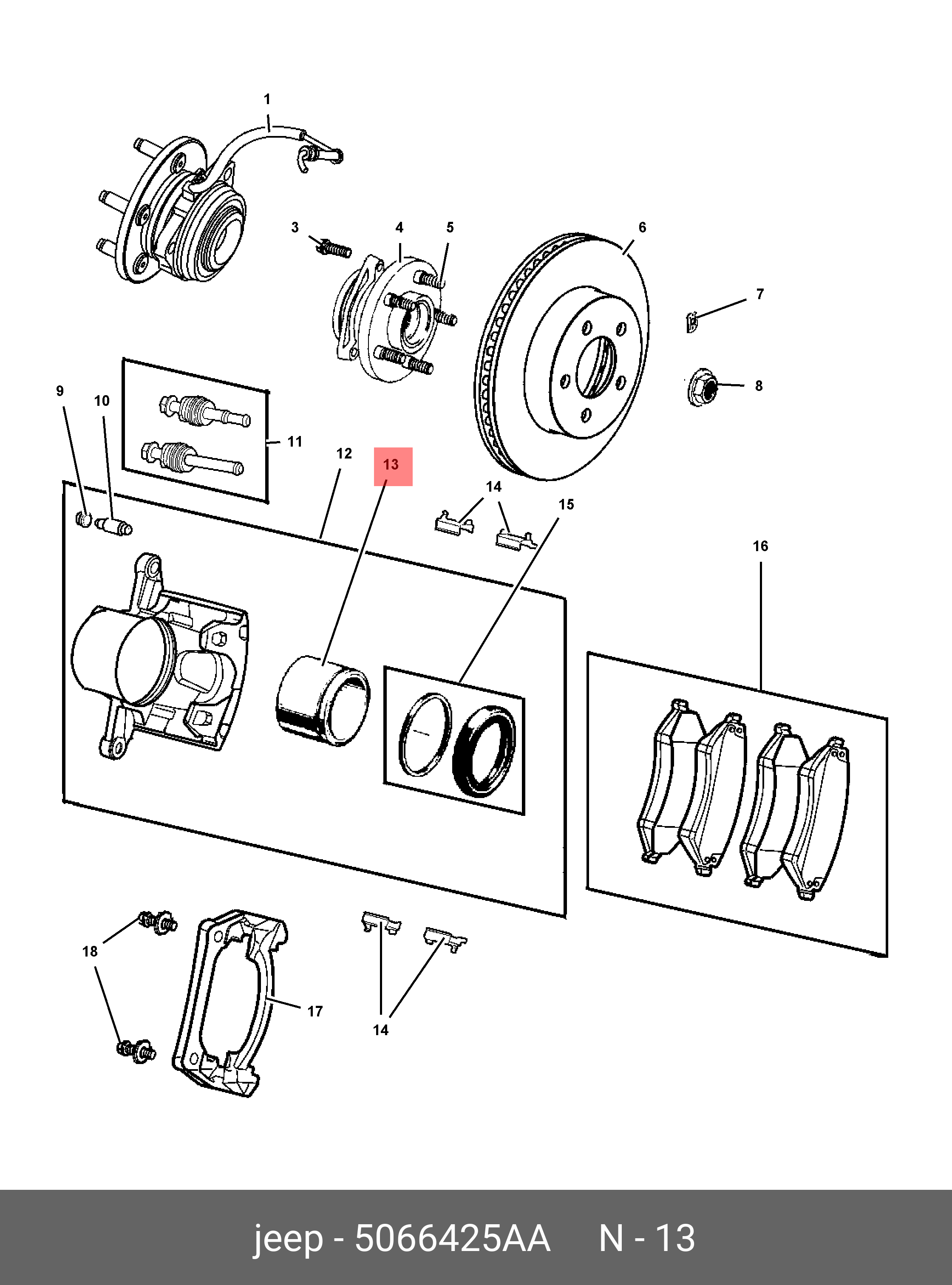 1
3
4
5
6
7
8
9
10
11
12
13
14
15
16
18
17
14

jeep - 5066425AA N - 13