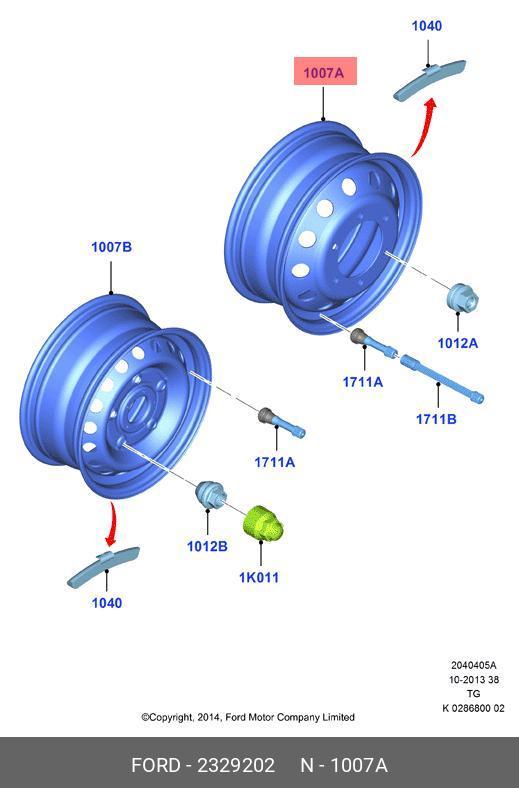 1040

1007A

1007B

1012A

1711A

1711B

1711A

1012B

1K011

1040

2040405A
10-2013 38
TG
K 0286800 02

©Copyright, 2014, Ford Motor Company Limited

FORD - 2329202 N - 1007A