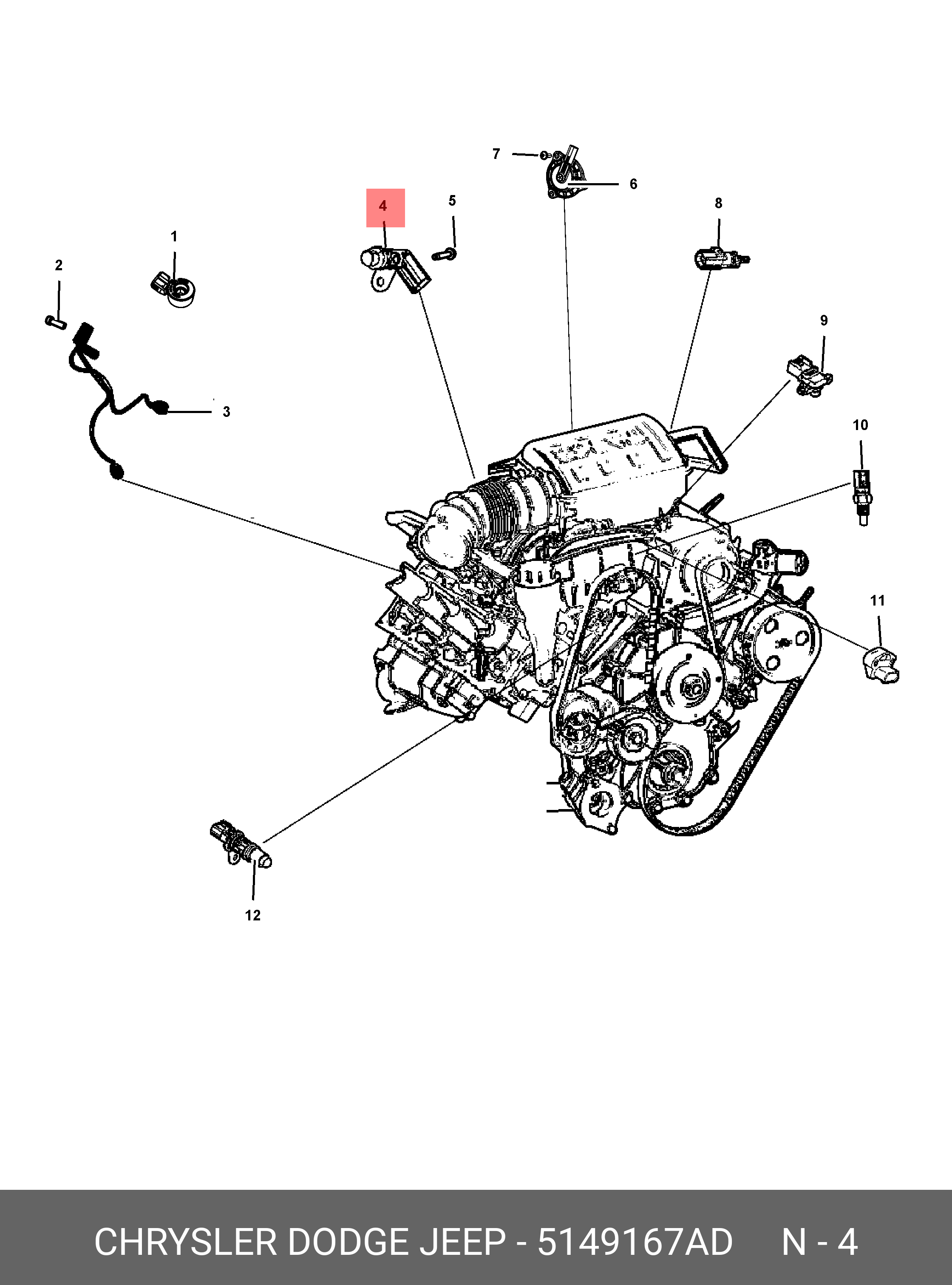 7
6
4
5
8
1
2
9
3
10
11
12

CHRYSLER DODGE JEEP - 5149167AD N - 4