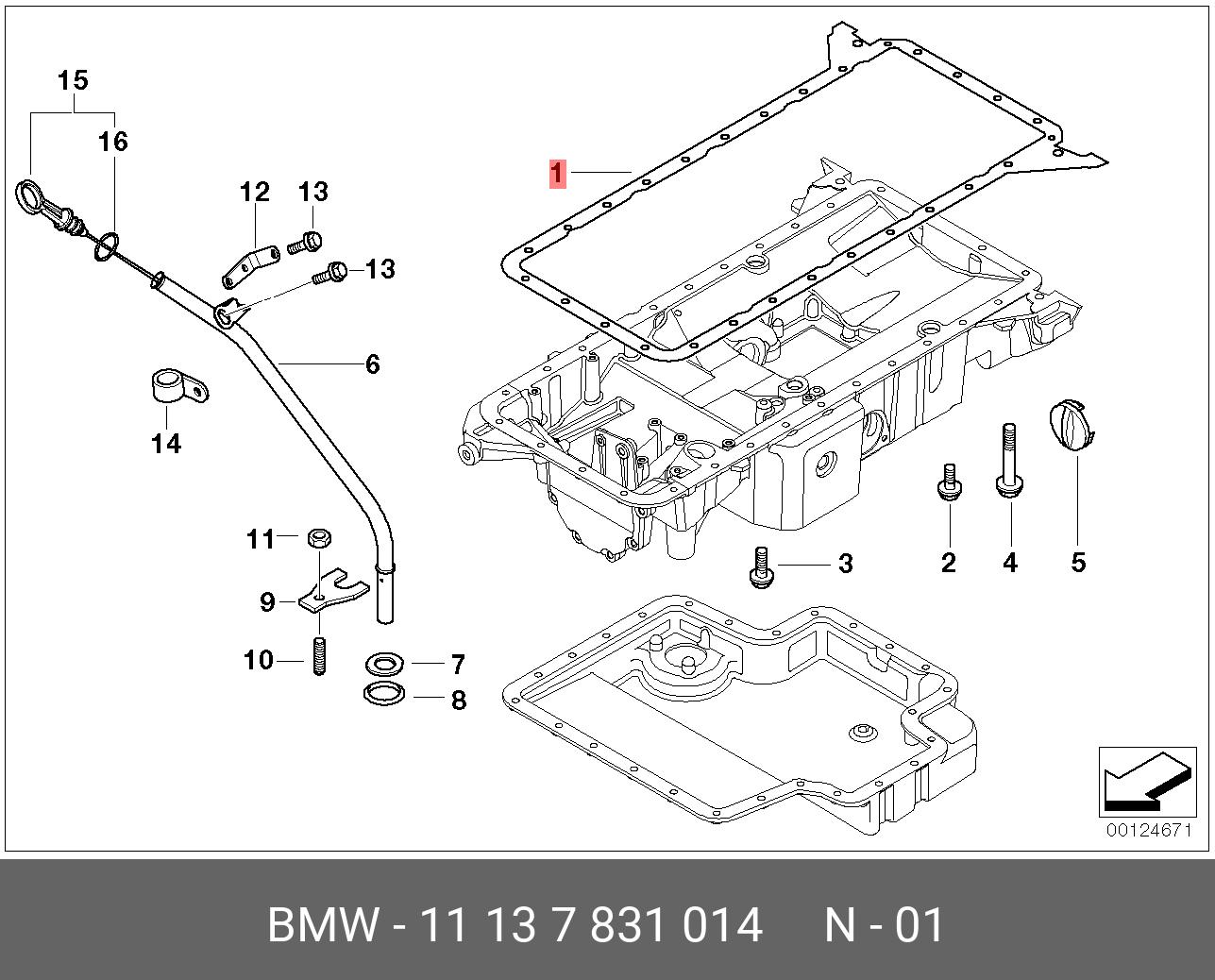 15
16
12
13
13
1
6
14
11
9
10
7
8
3
2
4
5
00124671

BMW - 11 13 7 831 014 N - 01