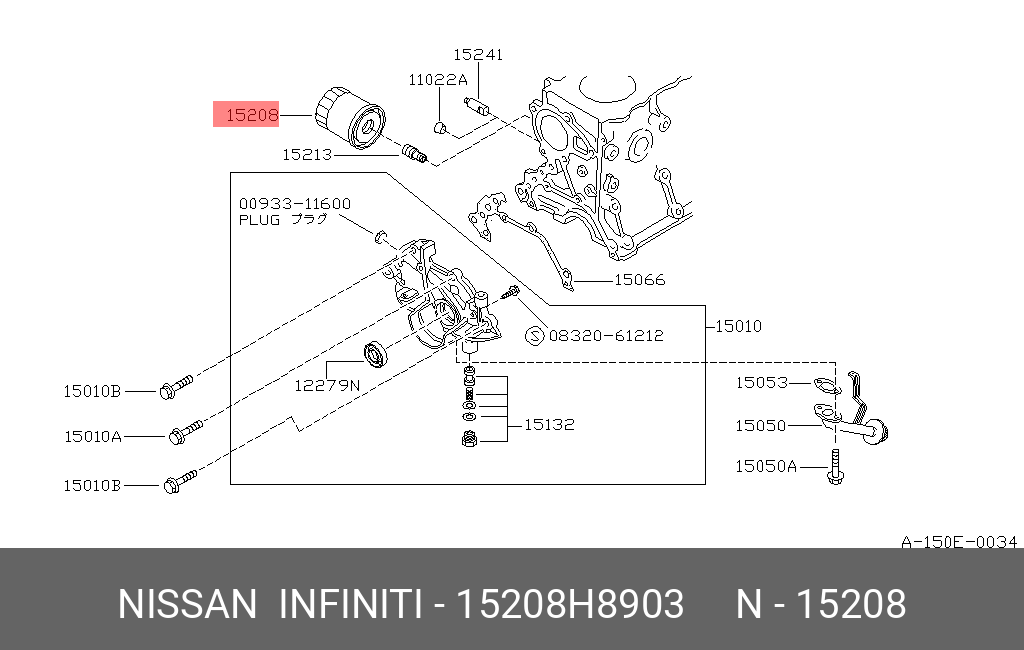 15241
11022A
15208
15213
00933-11600
PLUG プラグ
15066
Ⓢ 08320-61212
15010
12279N
15010B
15010A
15010B
15132
15053
15050
15050A
A-150E-0034

NISSAN INFINITI - 15208H8903 N - 15208