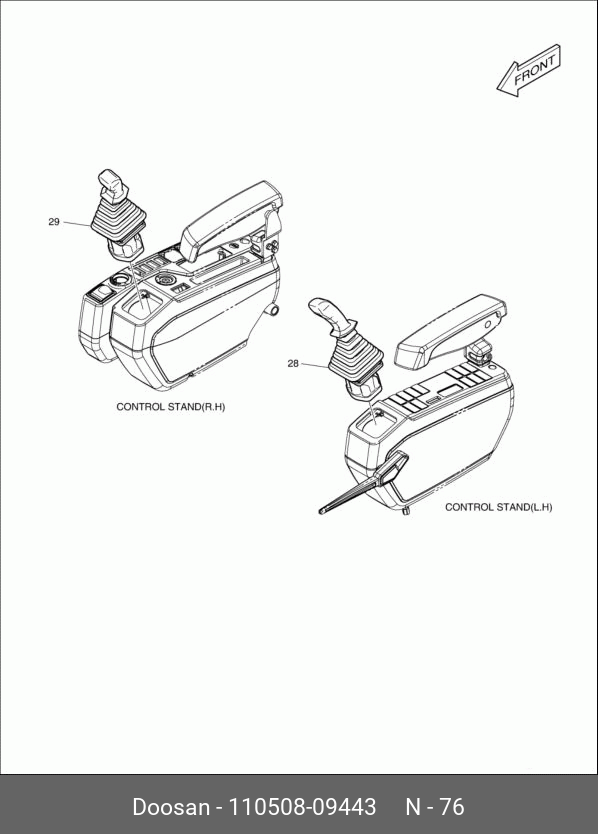 FRONT

29

CONTROL STAND(R.H)

28

CONTROL STAND(L.H)

Doosan - 110508-09443     N - 76