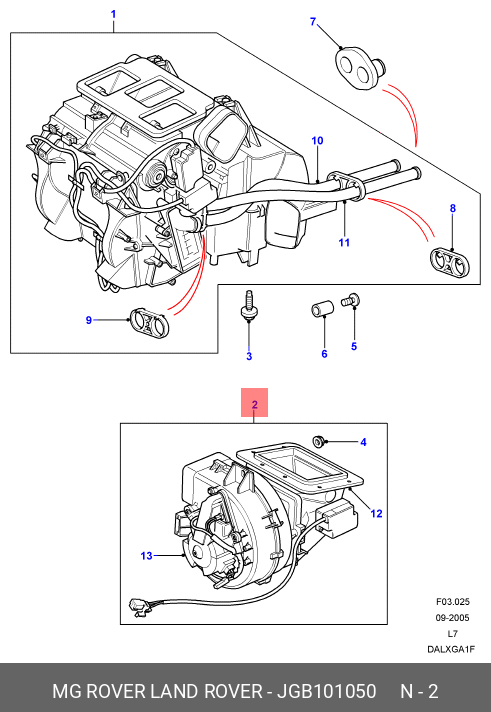 1
7
10
8
11
9
3
6
5
2
4
12
13
F03.025
09-2005
L7
DALXGA1F
MG ROVER LAND ROVER - JGB101050 N - 2