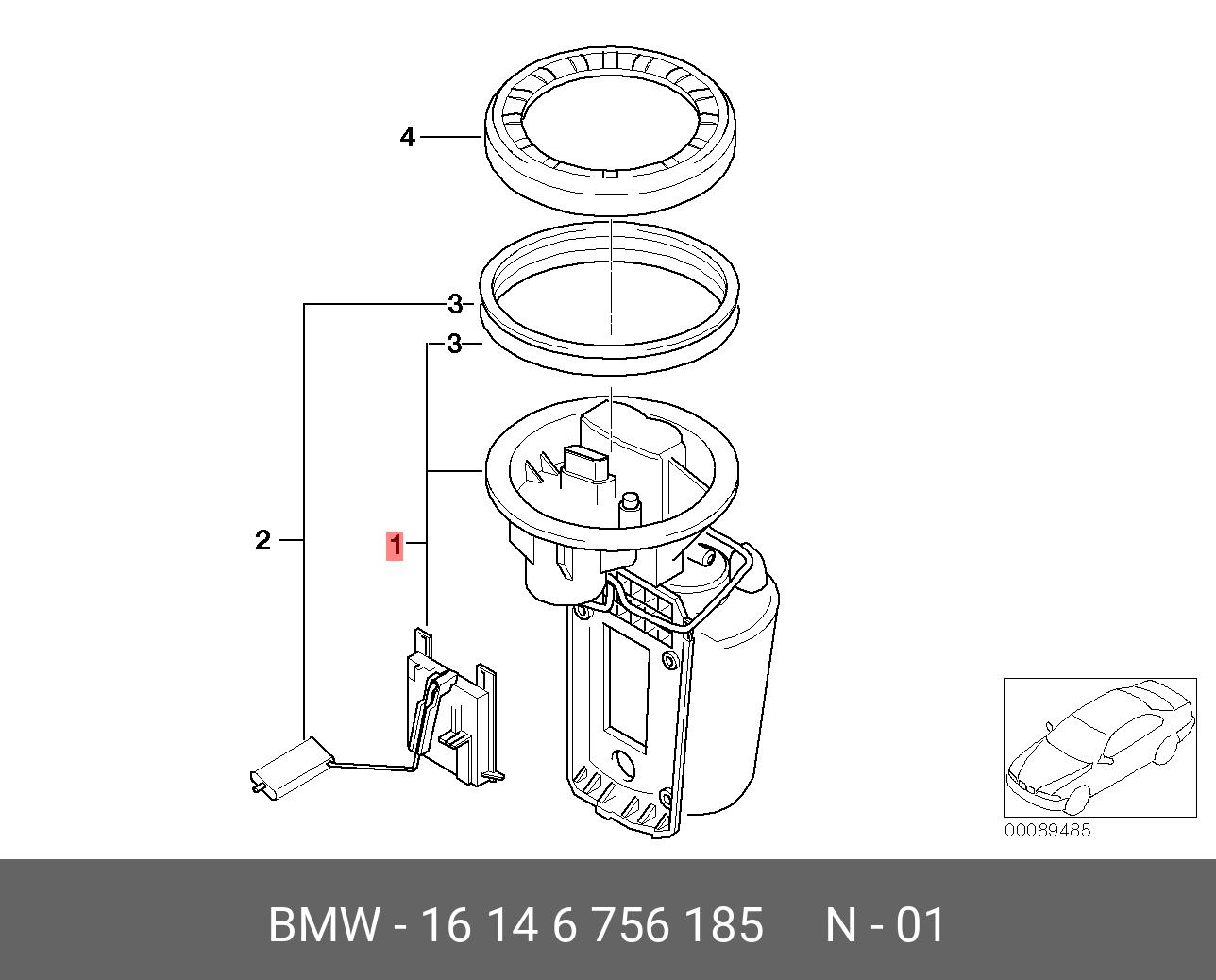 4
3
3
2
1
00089485
BMW - 16 14 6 756 185 N - 01