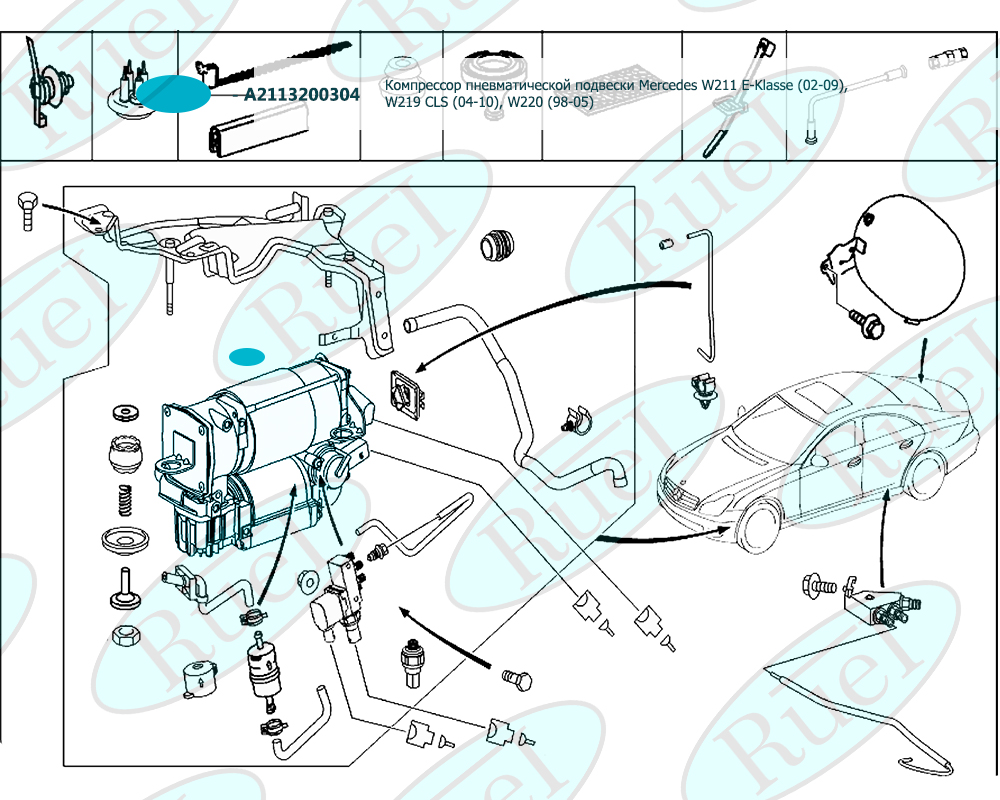 A2113200304

Компрессор пневматической подвески Mercedes W211 E-Klasse (02-09), W219 CLS (04-10), W220 (98-05)

RueI