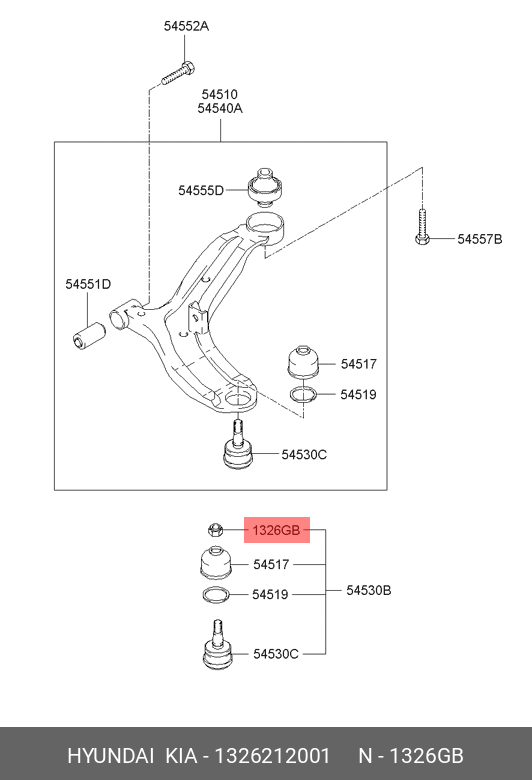 54552A

54510
54540A

54555D

54557B

54551D

54517

54519

54530C

1326GB

54517

54519

54530B

54530C

HYUNDAI KIA - 1326212001 N - 1326GB