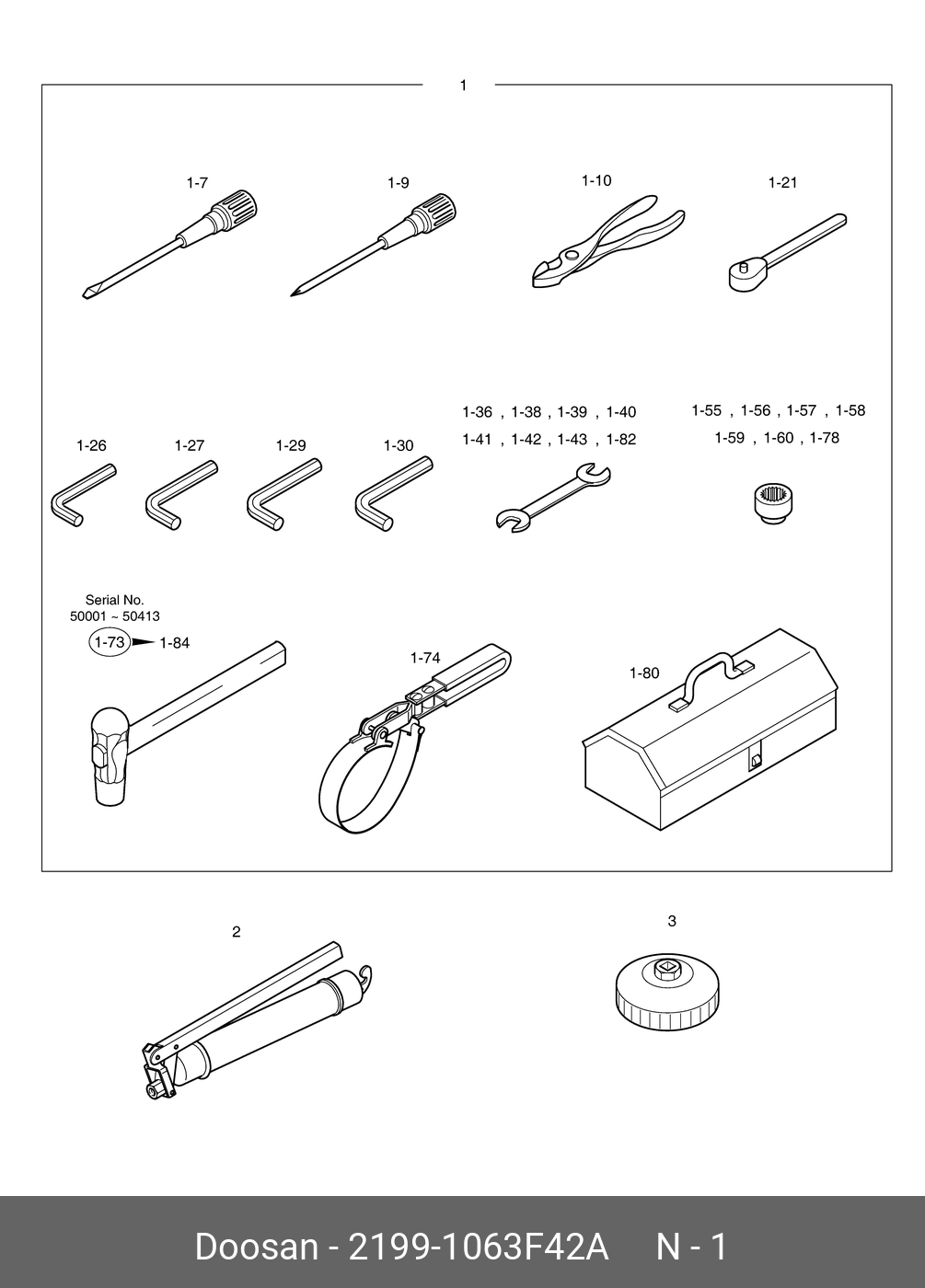 1

1-7

1-9

1-10

1-21

1-26

1-27

1-29

1-30

1-36 , 1-38 , 1-39 , 1-40
1-41 , 1-42 , 1-43 , 1-82

1-55 , 1-56 , 1-57 , 1-58
1-59 , 1-60 , 1-78

Serial No.
50001 ~ 50413

1-73 1-84

1-74

1-80

2

3

Doosan - 2199-1063F42A N - 1