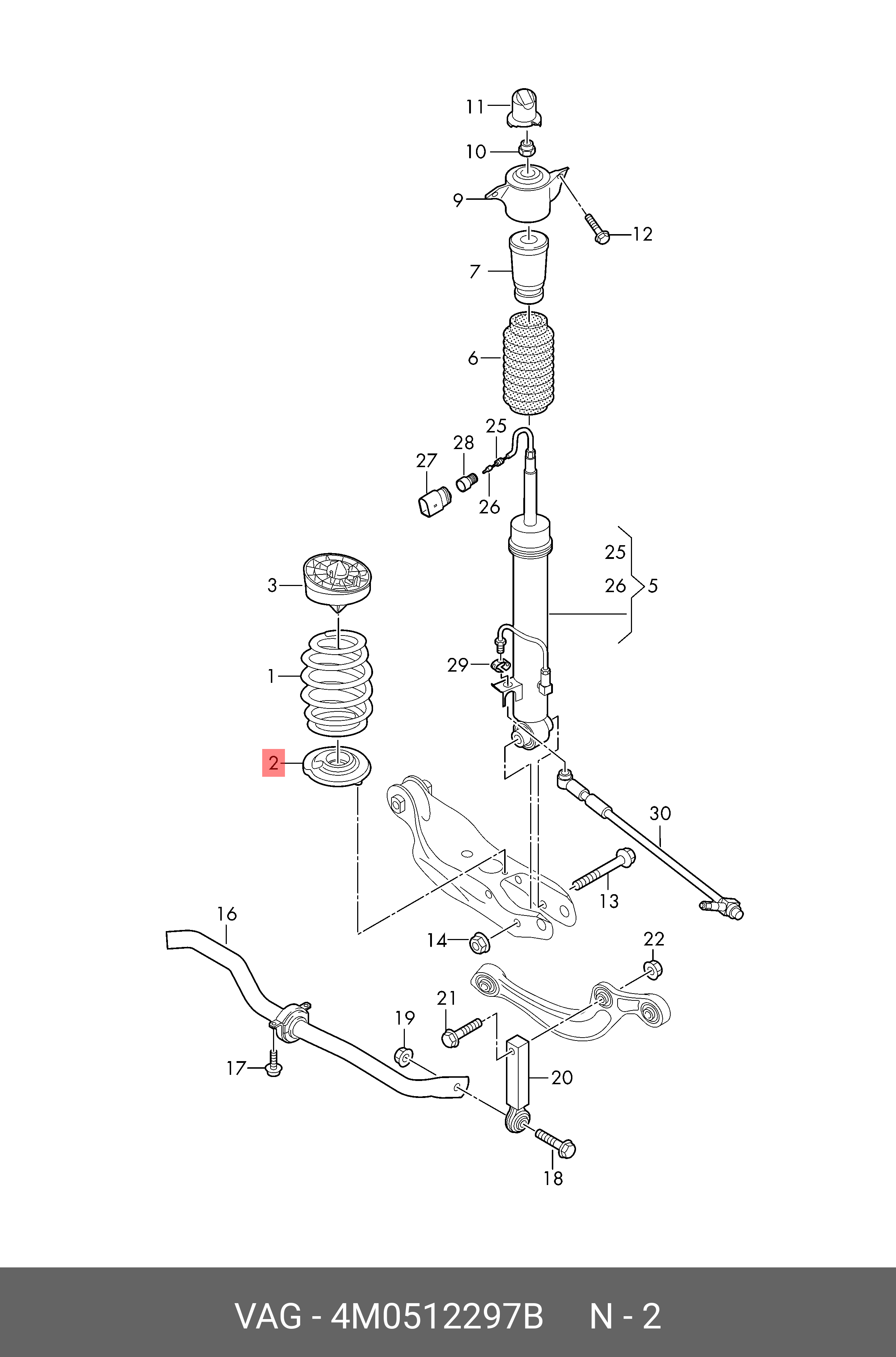 11
10
9
12
7
6
25
28
27
26
25
26
5
3
1
29
2
30
13
16
14
22
21
19
17
20
18

VAG - 4M0512297B N - 2