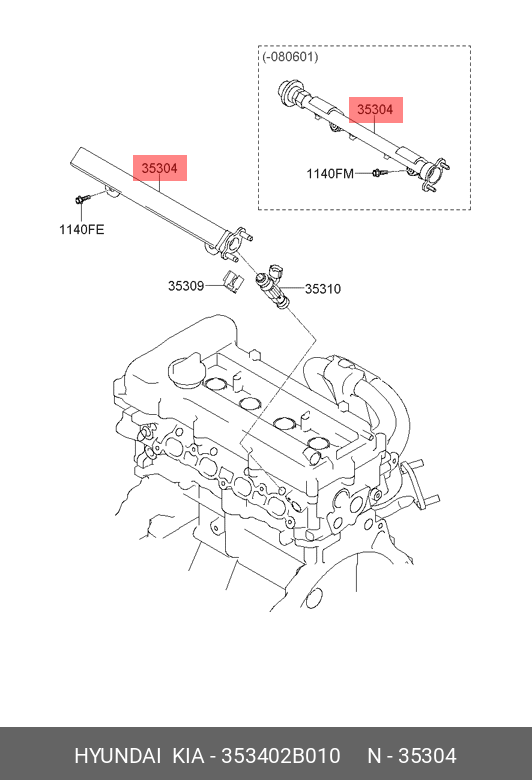 (-080601)

35304

1140FM

35304

1140FE

35309

35310

HYUNDAI KIA - 353402B010 N - 35304