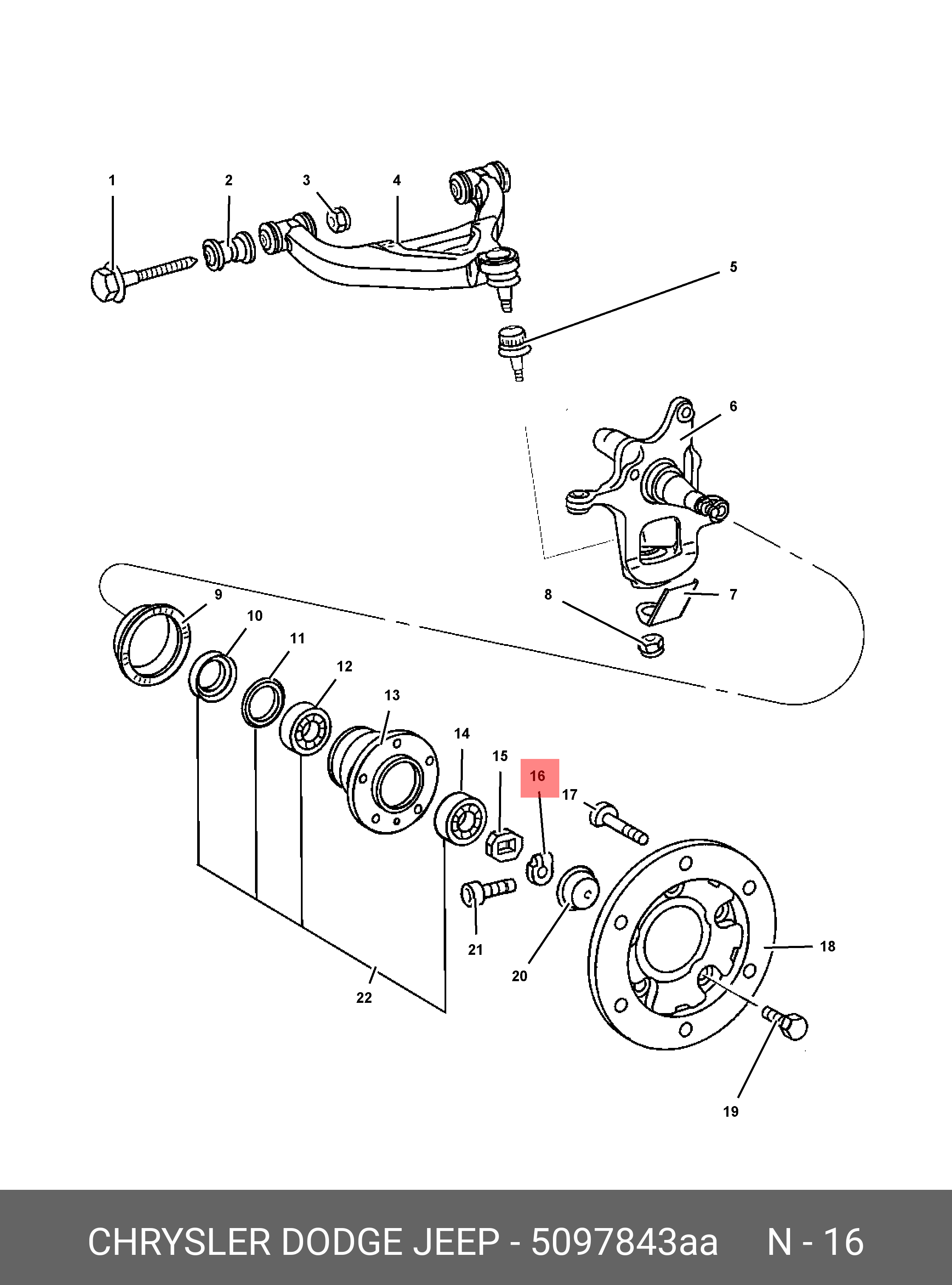 1
2
3
4
5
6
7
8
9
10
11
12
13
14
15
16
17
18
19
20
21
22

CHRYSLER DODGE JEEP - 5097843aa N - 16