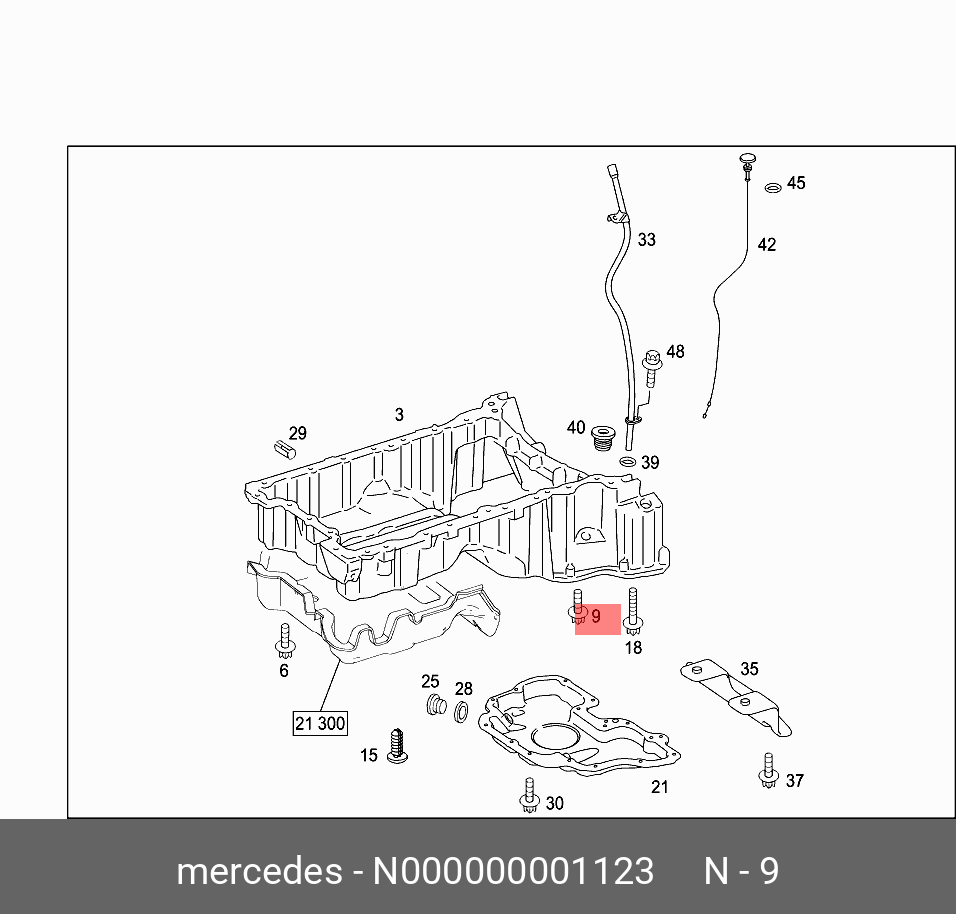 45
33
42
48
3
29
40
39
9
18
6
35
25
28
21 300
15
21
37
30

mercedes - N000000001123 N - 9