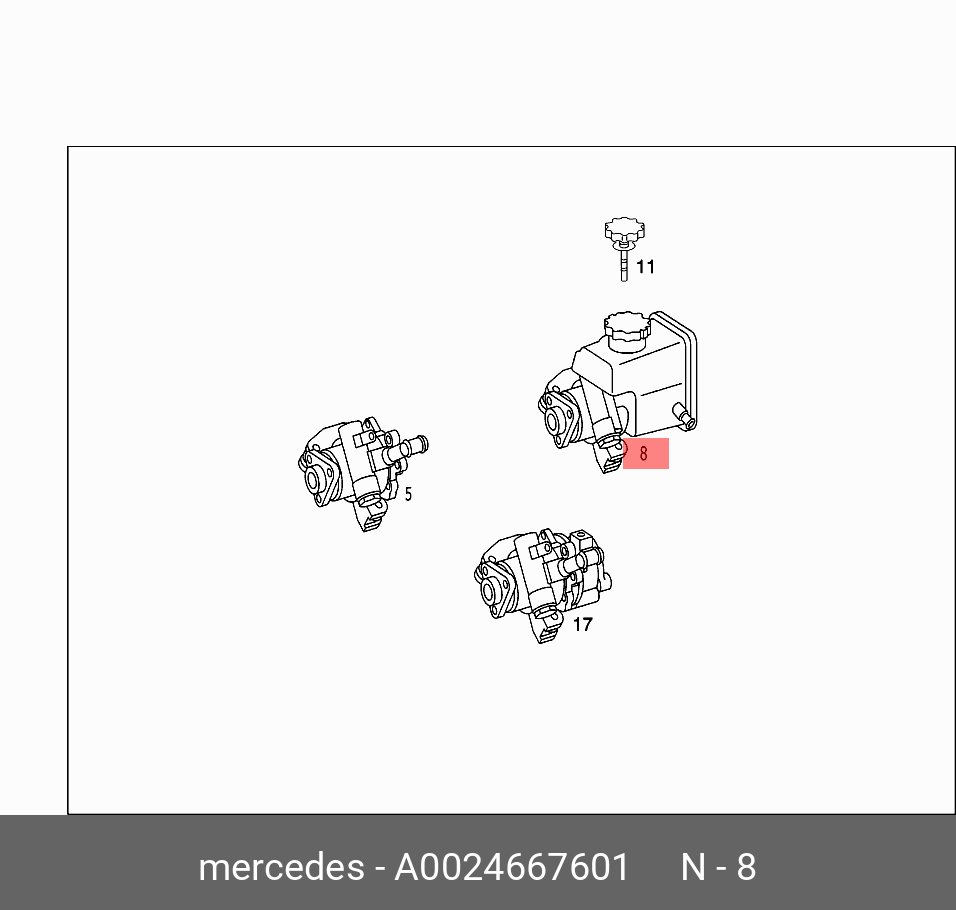 11

8

5

17

mercedes - A0024667601 N - 8