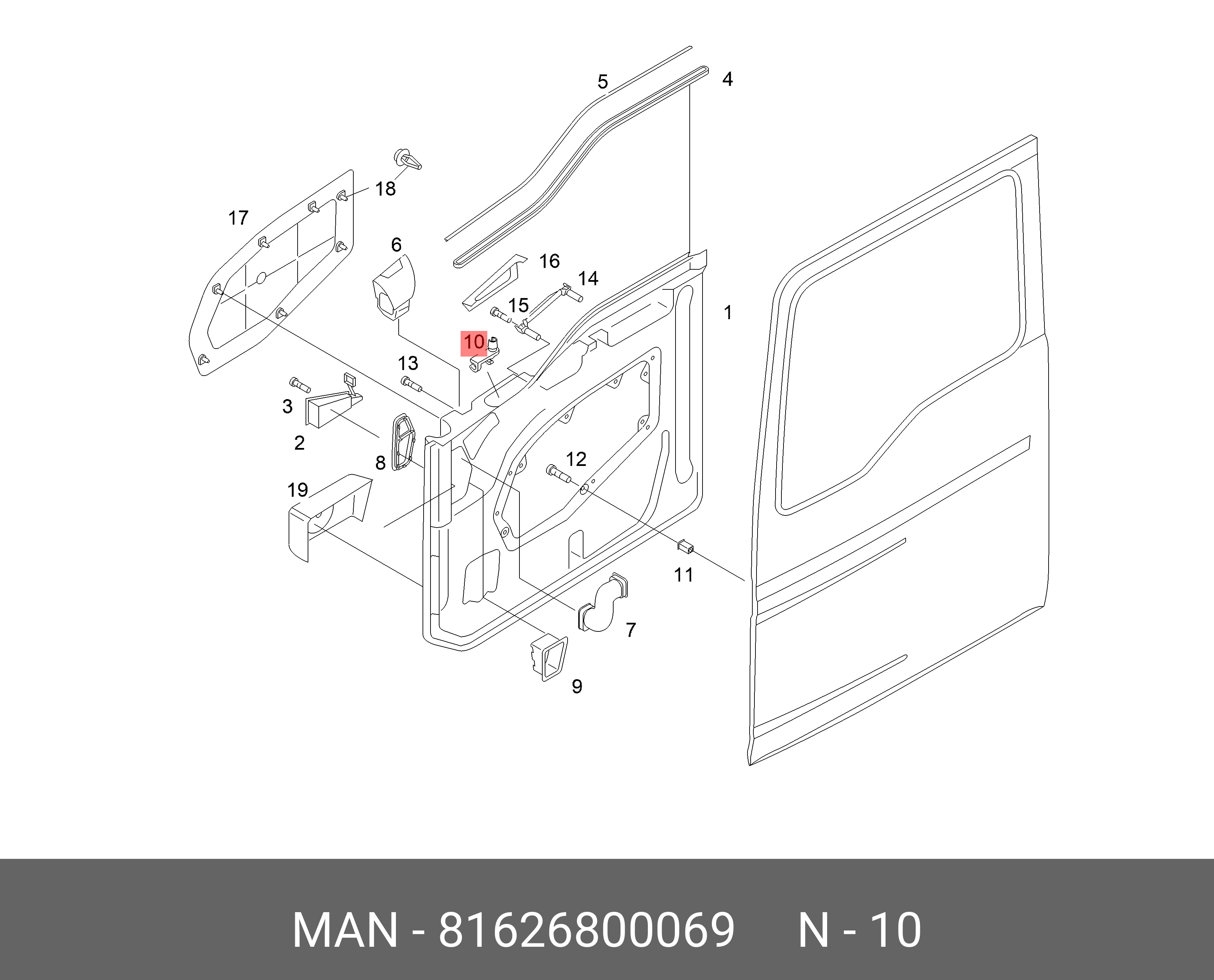 5
4
18
17
6
16
14
15
1
10
13
3
2
8
12
19
11
7
9

MAN - 81626800069 N - 10