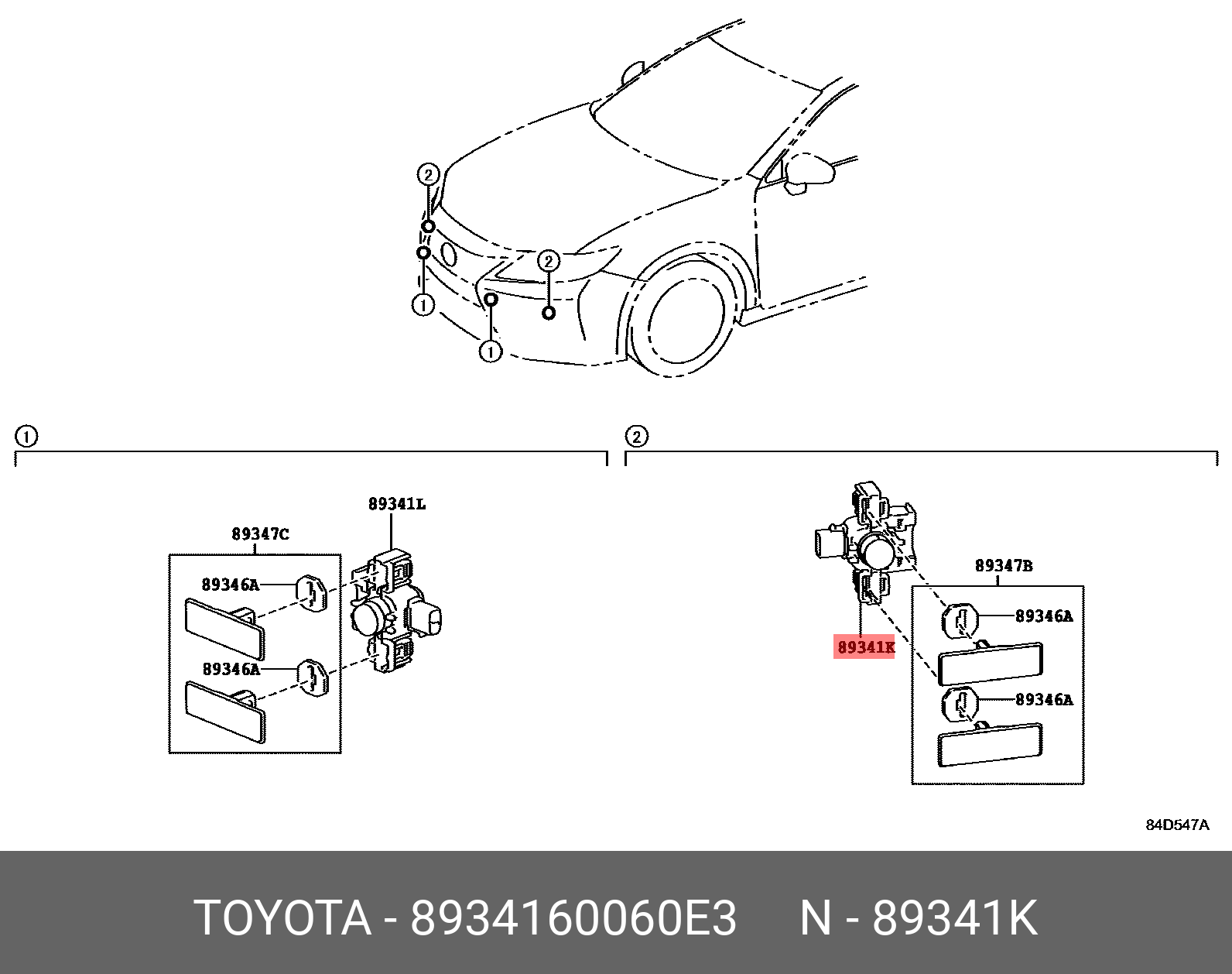 2
2
1
1

1

89341L
89347C
89346A
89346A

2

89347B
89346A
89341K
89346A

84D547A

TOYOTA - 8934160060E3     N - 89341K