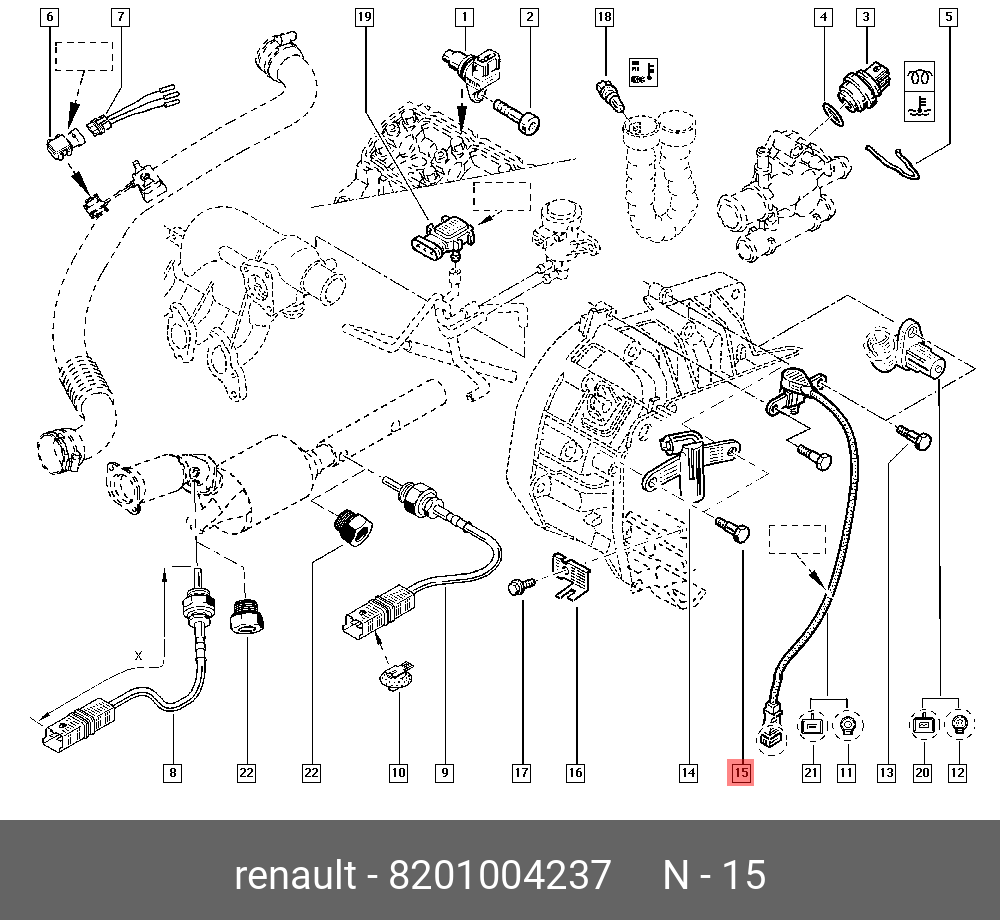 6
7
19
1
2
18
4
3
5
X
8
22
22
10
9
17
16
14
15
21
11
13
20
12

renault - 8201004237 N - 15