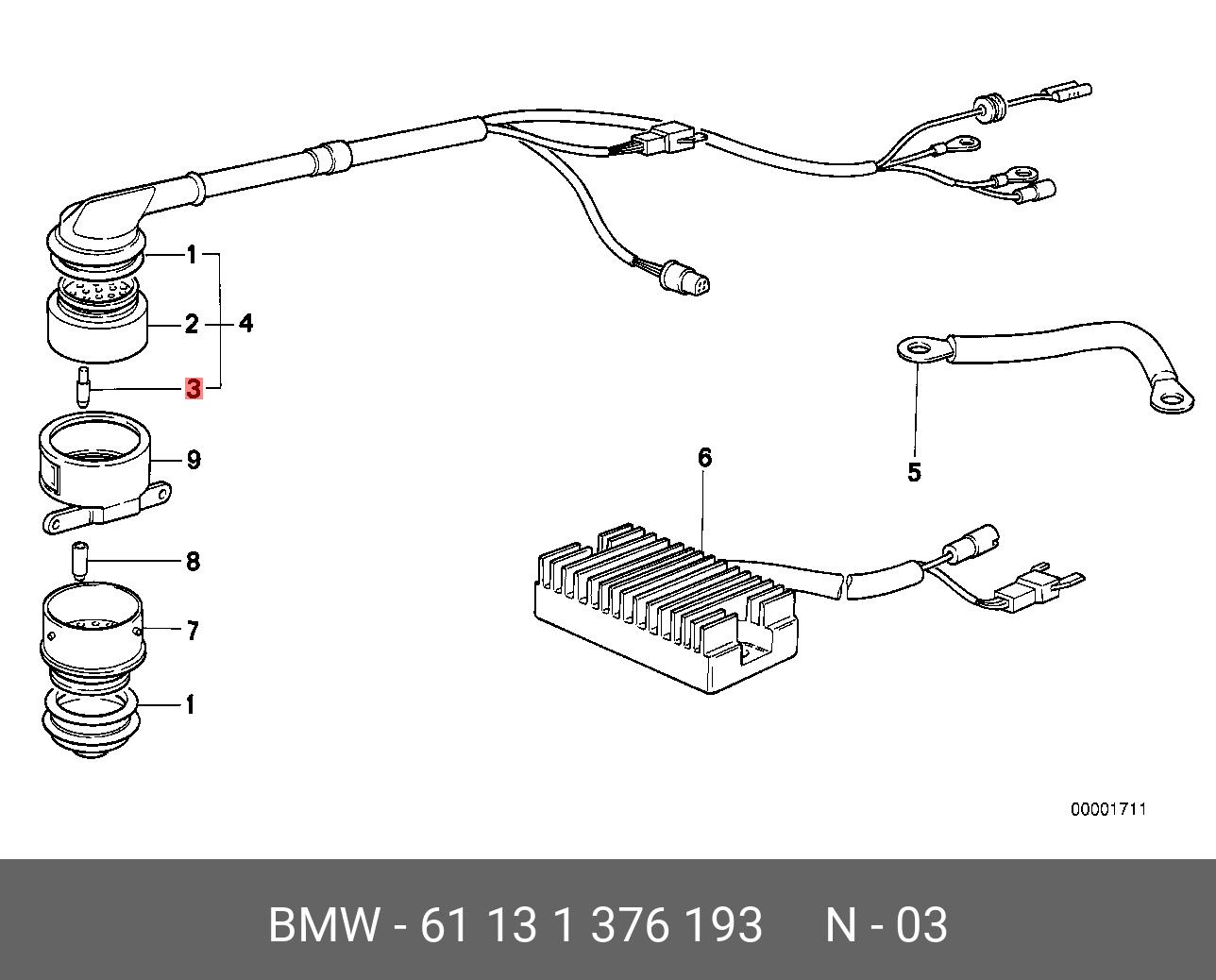 1
2
4
3
9
8
7
1
6
5

00001711

BMW - 61 13 1 376 193 N - 03