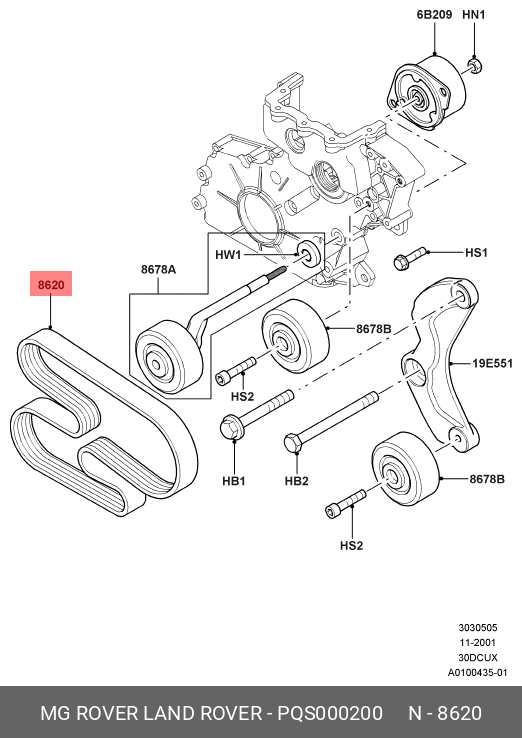 6B209
HN1
HW1
HS1
8678A
8620
8678B
19E551
HS2
HB1
HB2
8678B
HS2
3030505
11-2001
30DCUX
A0100435-01
MG ROVER LAND ROVER - PQS000200 N - 8620