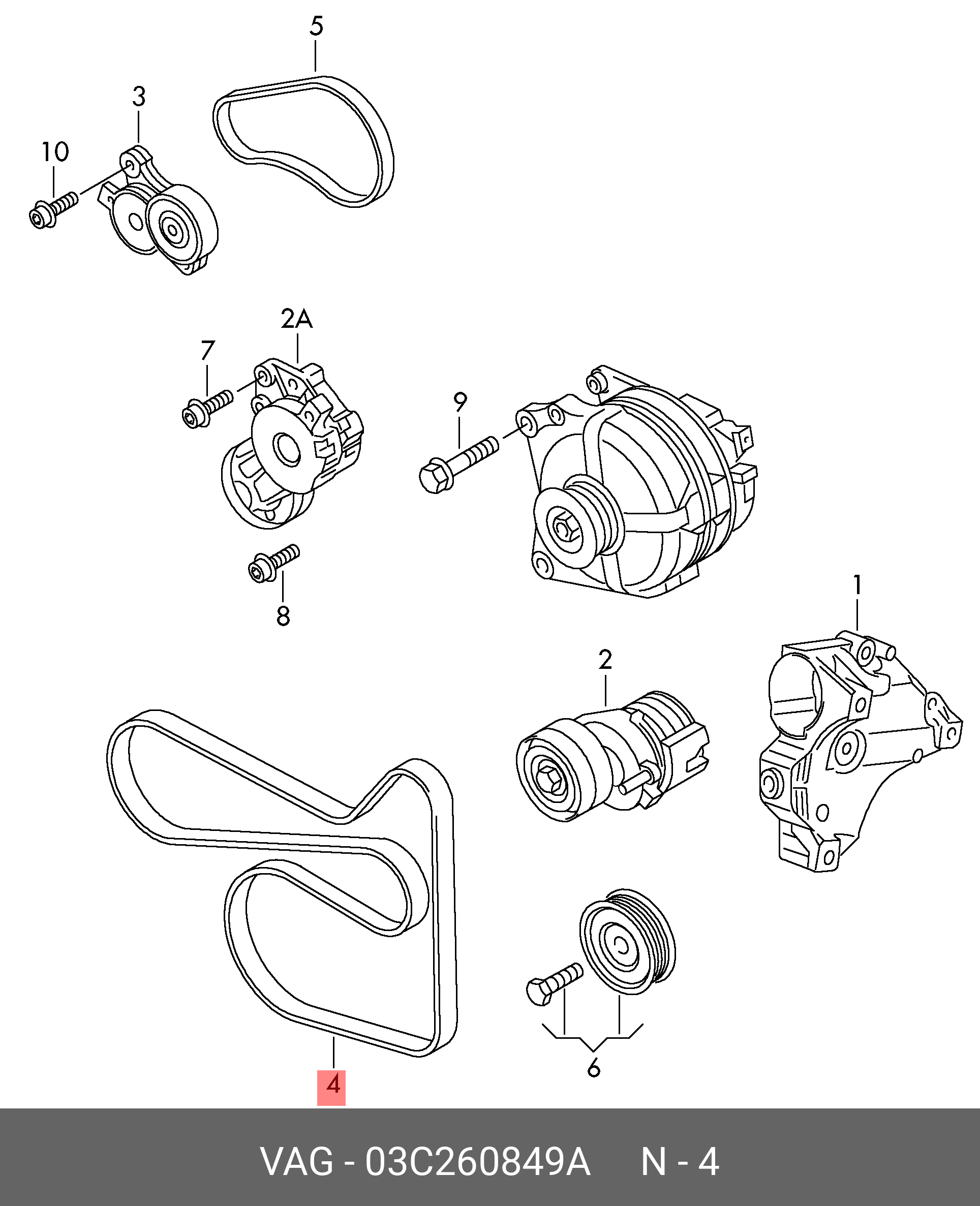 5
3
10
2A
7
9
8
1
2
6
4
VAG - 03C260849A N - 4