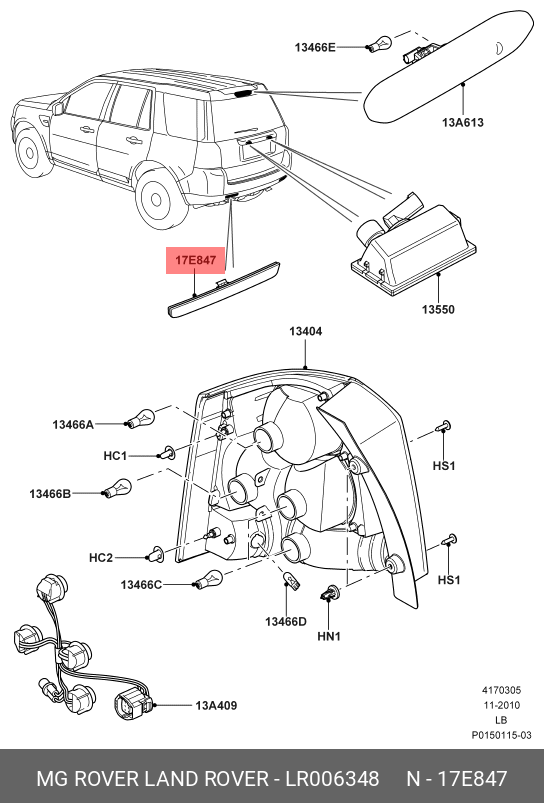 13466E

13A613

17E847

13550

13404

13466A

HC1

13466B

HC2

13466C

13466D

HN1

HS1

HS1

13A409

4170305
11-2010
LB
P0150115-03

MG ROVER LAND ROVER - LR006348 N - 17E847