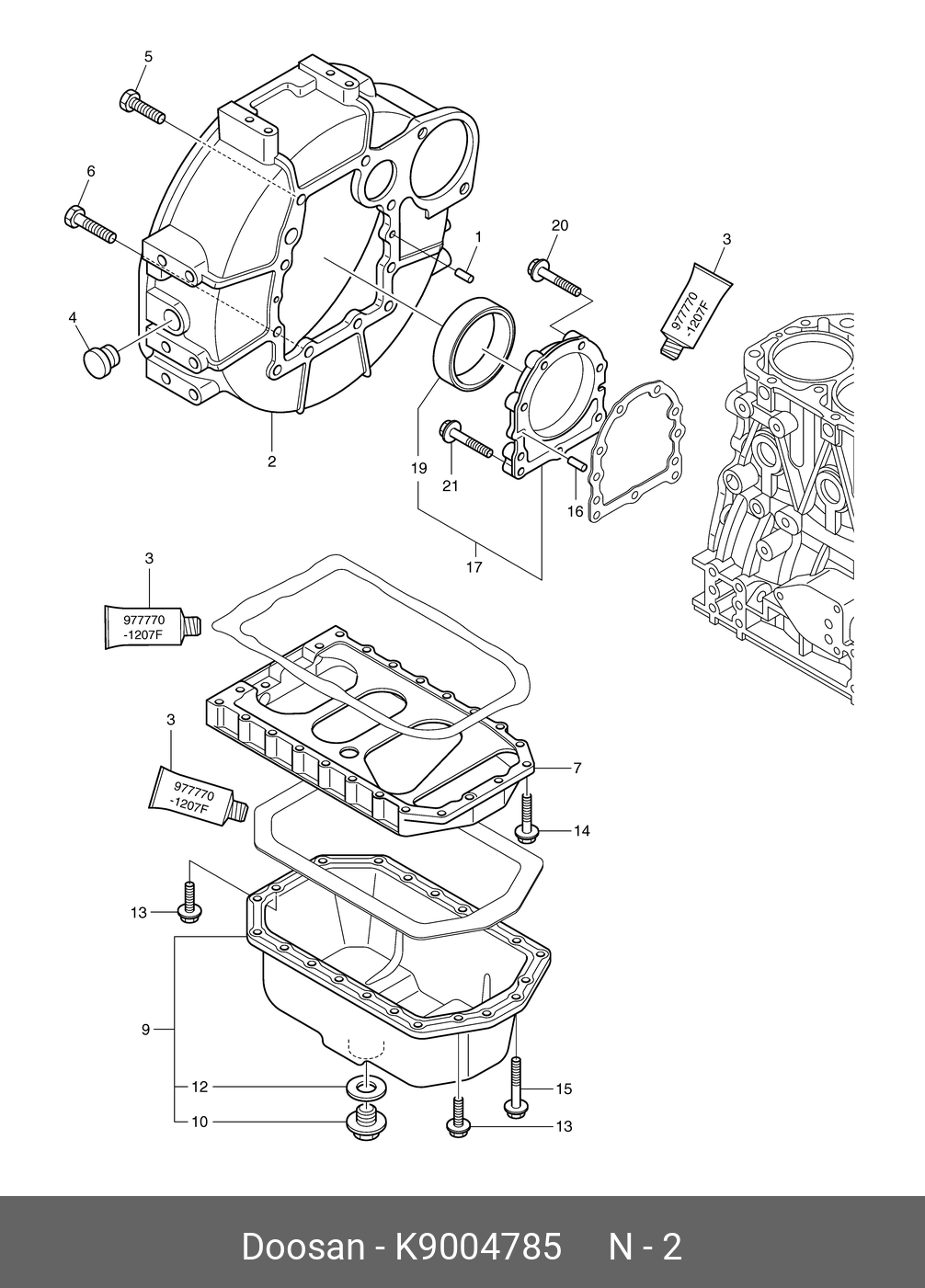 5

6

4

2

1

20

3

977770
-1207F

19

21

16

17

3

977770
-1207F

3

977770
-1207F

7

14

13

9

12

10

15

13

Doosan - K9004785 N - 2