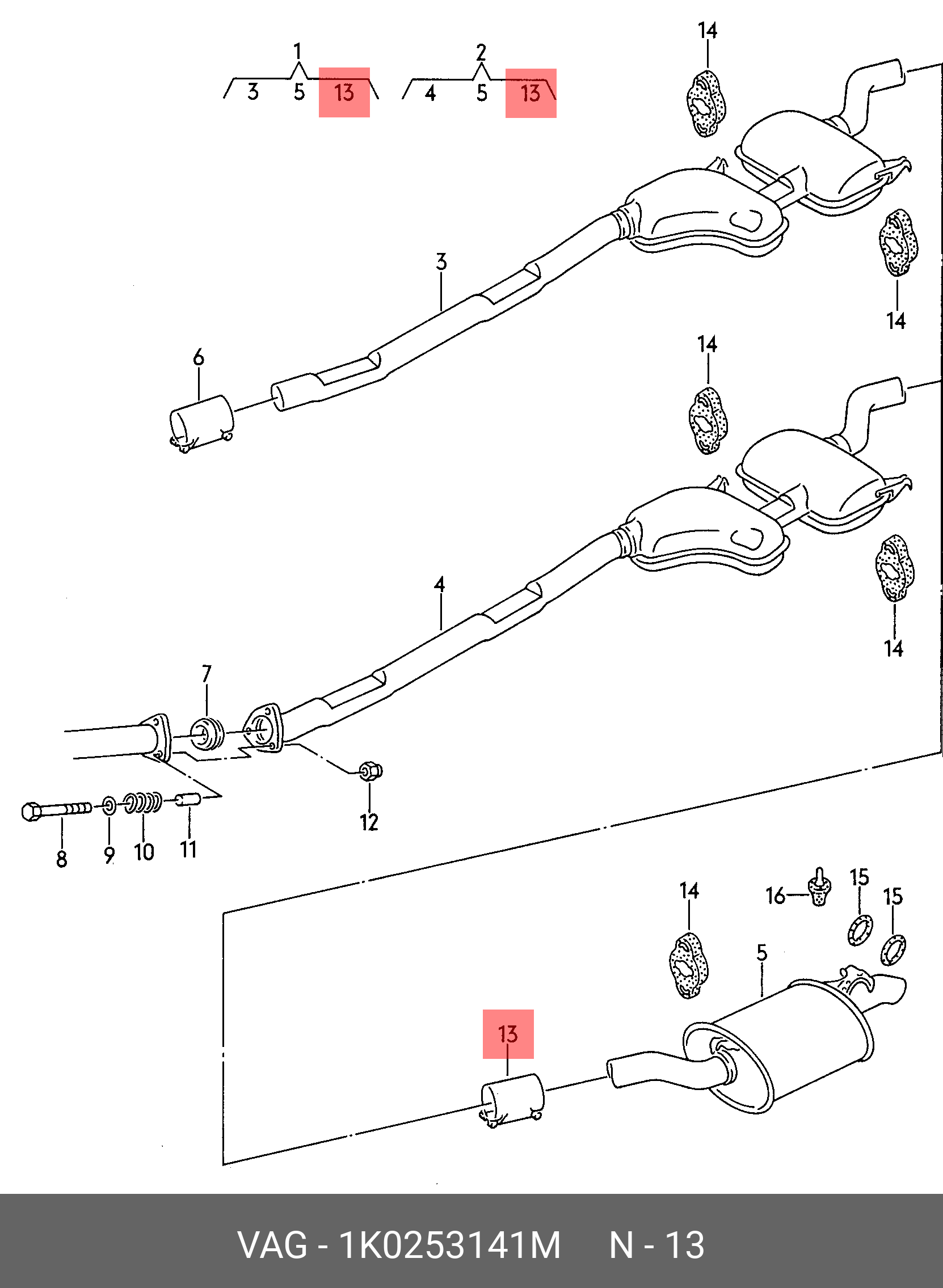 1
3 5 13
2
4 5 13
14
14
3
6
14
14
4
7
12
8 9 10 11
14
16
15
15
5
13

VAG - 1K0253141M N - 13