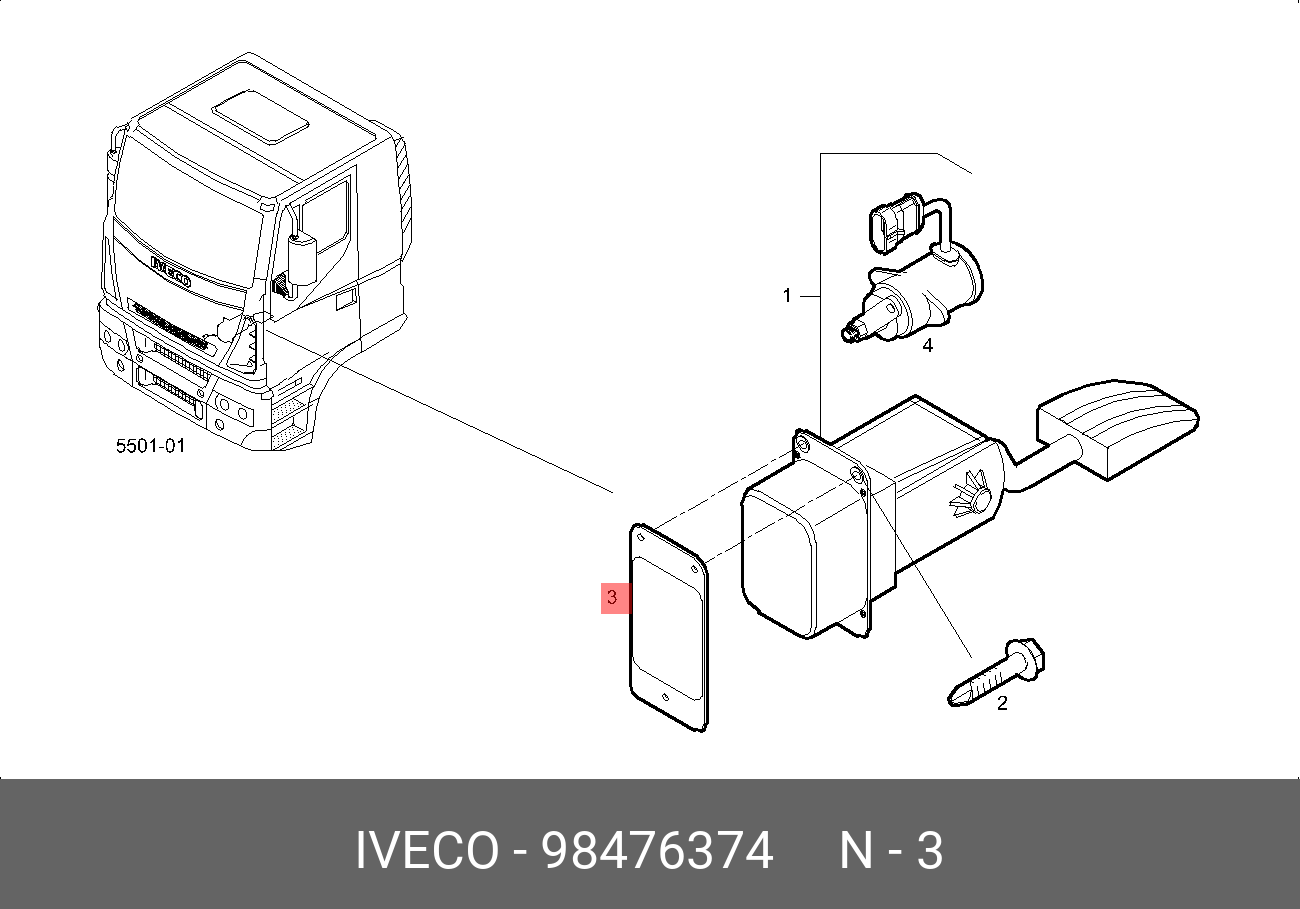 IVECO

5501-01

1

4

3

2

IVECO - 98476374 N - 3