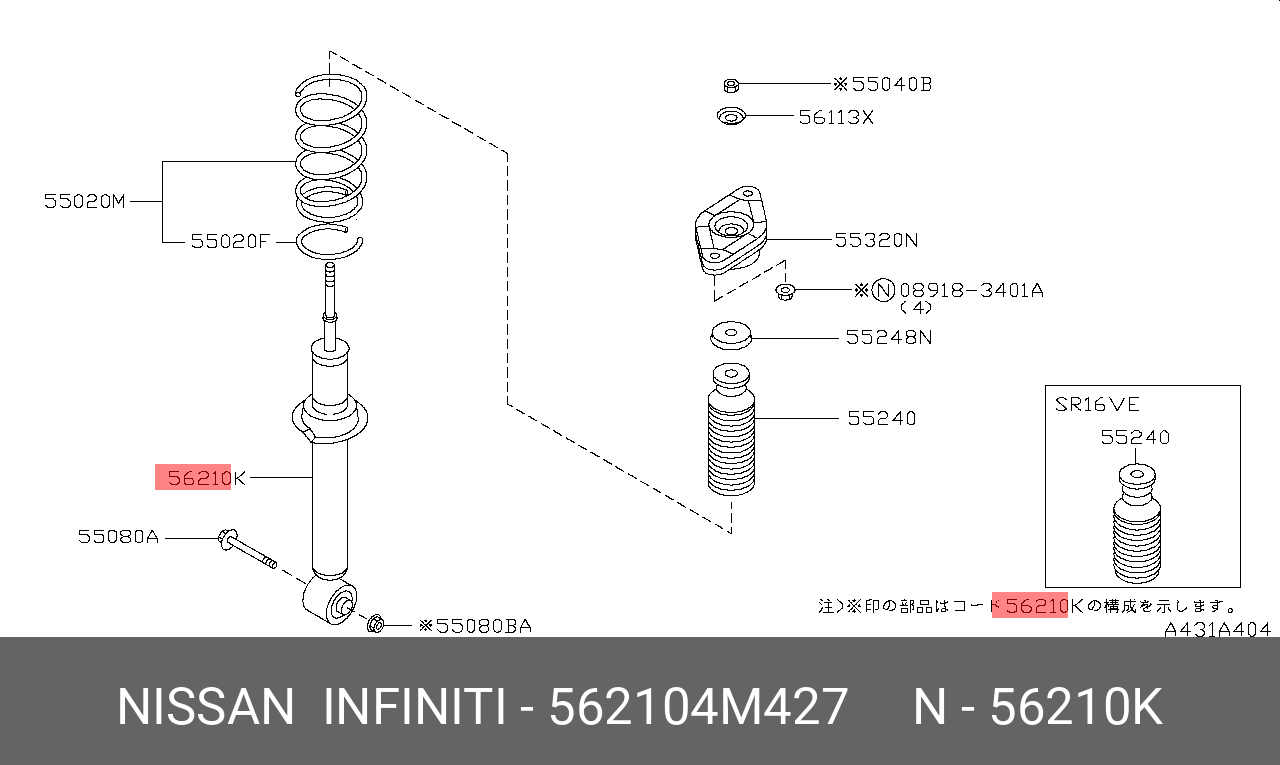 55020M
55020F
56210K
55080A
※55080BA
※55040B
56113X
55320N
※Ⓝ08918-3401A
(4)
55248N
55240
SR16VE
55240
注)※印の部品はコード56210Kの構成を示します。
A431A404

NISSAN INFINITI - 562104M427 N - 56210K