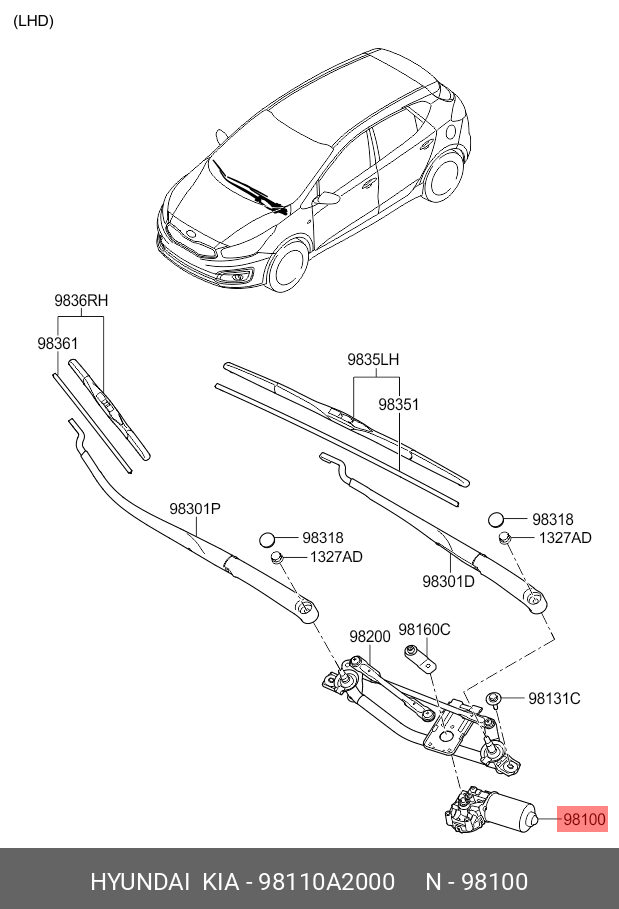 (LHD)

9836RH

98361

9835LH

98351

98301P

98318

1327AD

98318

1327AD

98301D

98200

98160C

98131C

98100

HYUNDAI KIA - 98110A2000 N - 98100